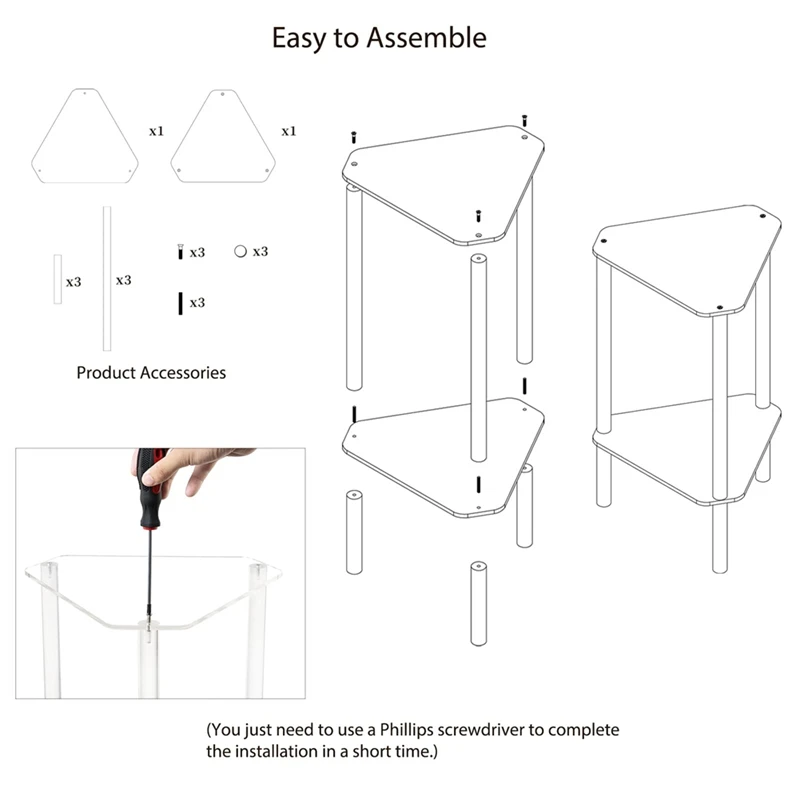 Easy to Assemble

x1

x1

x3

x3

x3

x3

x3

Product Accessories

(You just need to use a Phillips screwdriver to complete the installation in a short time.)