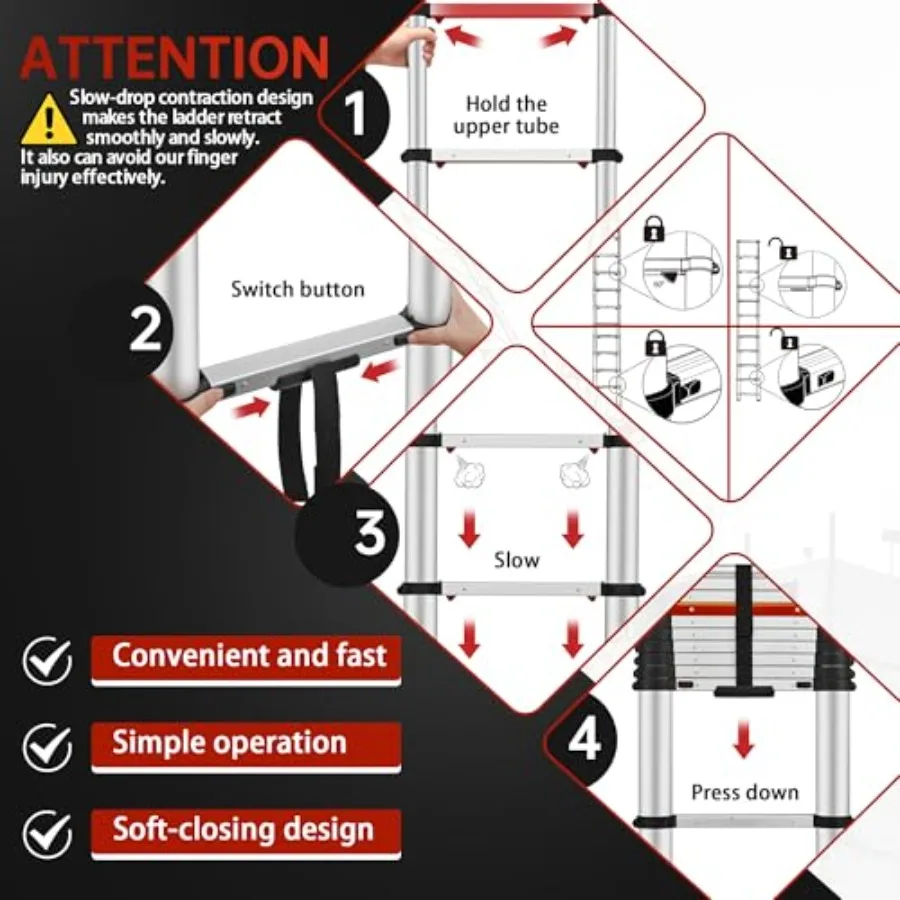 ATTENTION

Slow-drop contraction design makes the ladder retract smoothly and slowly. It also can avoid our finger injury effectively.

1

Hold the upper tube

2

Switch button

3

Slow

4

Press down

Convenient and fast

Simple operation

Soft-closing design