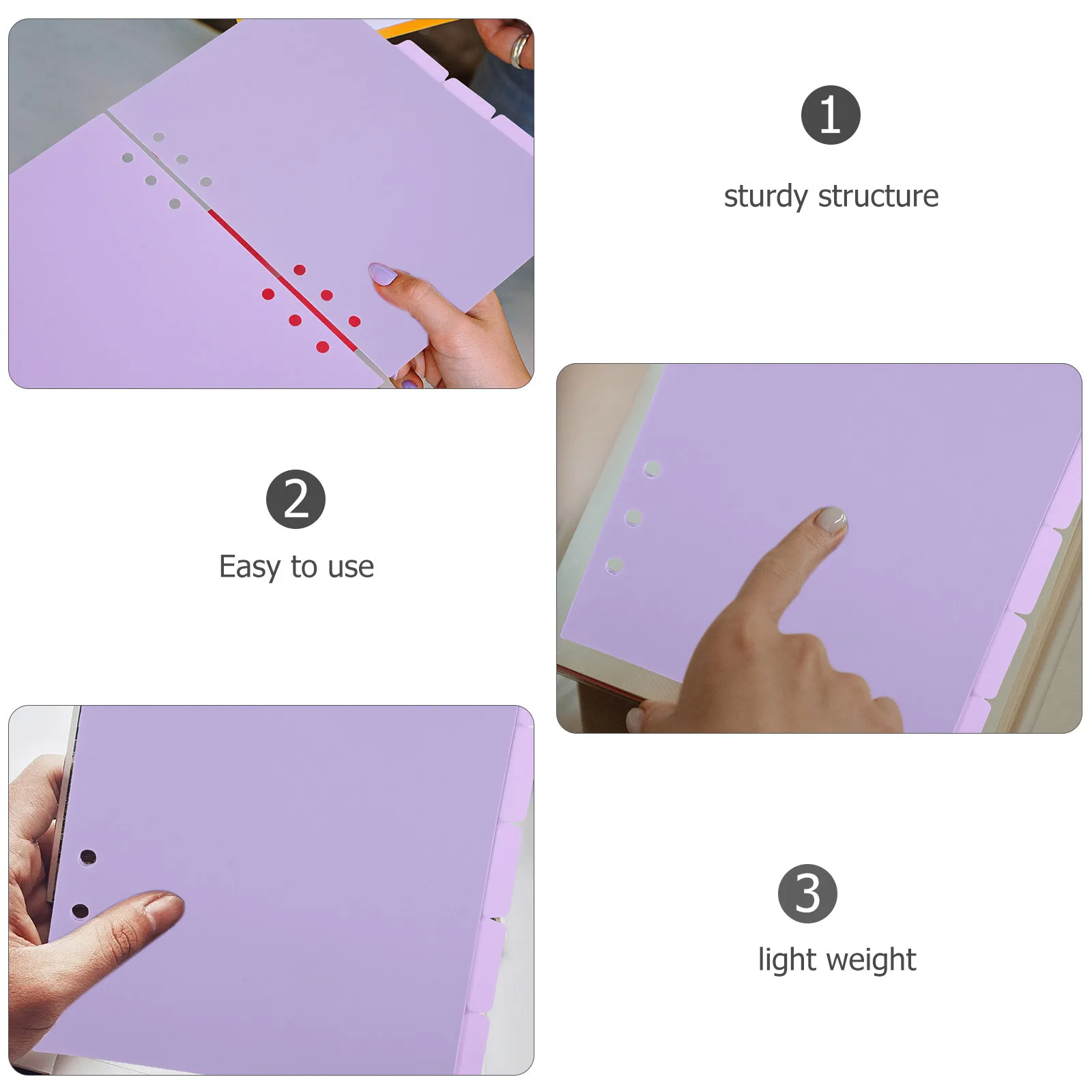 1
sturdy structure

2
Easy to use

3
light weight