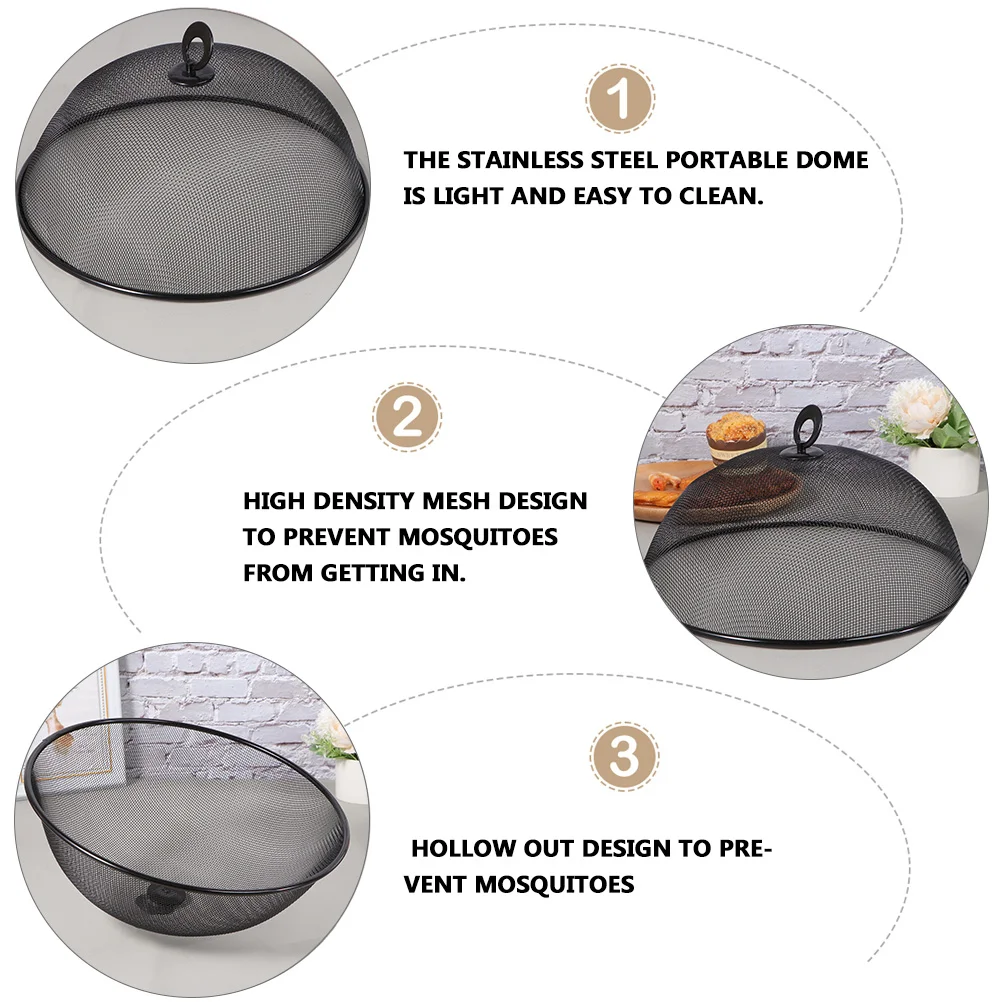 1

THE STAINLESS STEEL PORTABLE DOME IS LIGHT AND EASY TO CLEAN.

2

HIGH DENSITY MESH DESIGN TO PREVENT MOSQUITOES FROM GETTING IN.

3

HOLLOW OUT DESIGN TO PREVENT MOSQUITOES