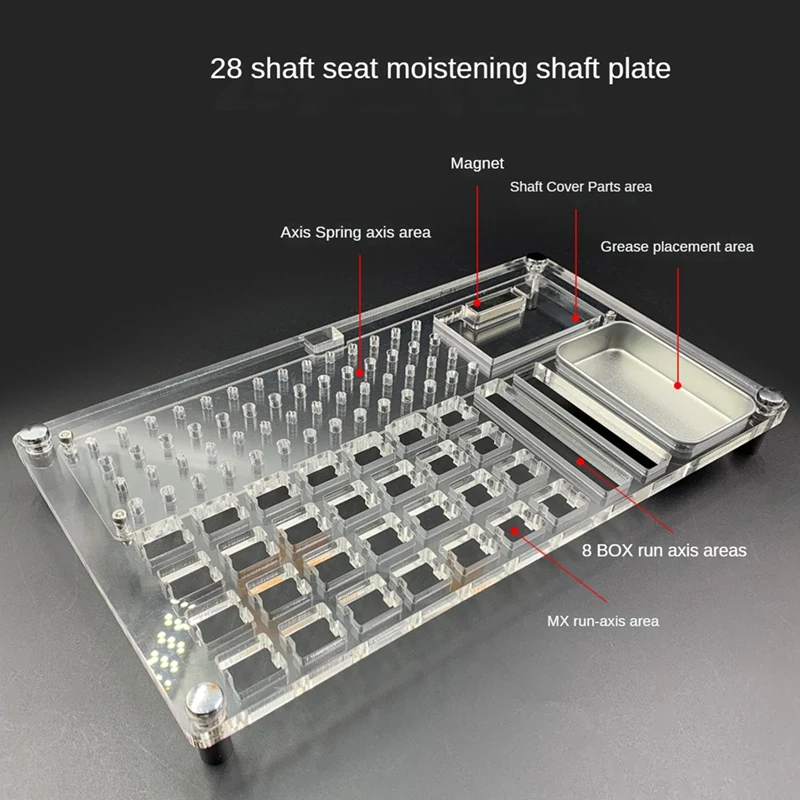 28 shaft seat moistening shaft plate

Magnet

Shaft Cover Parts area

Axis Spring axis area

Grease placement area

8 BOX run axis areas

MX run-axis area