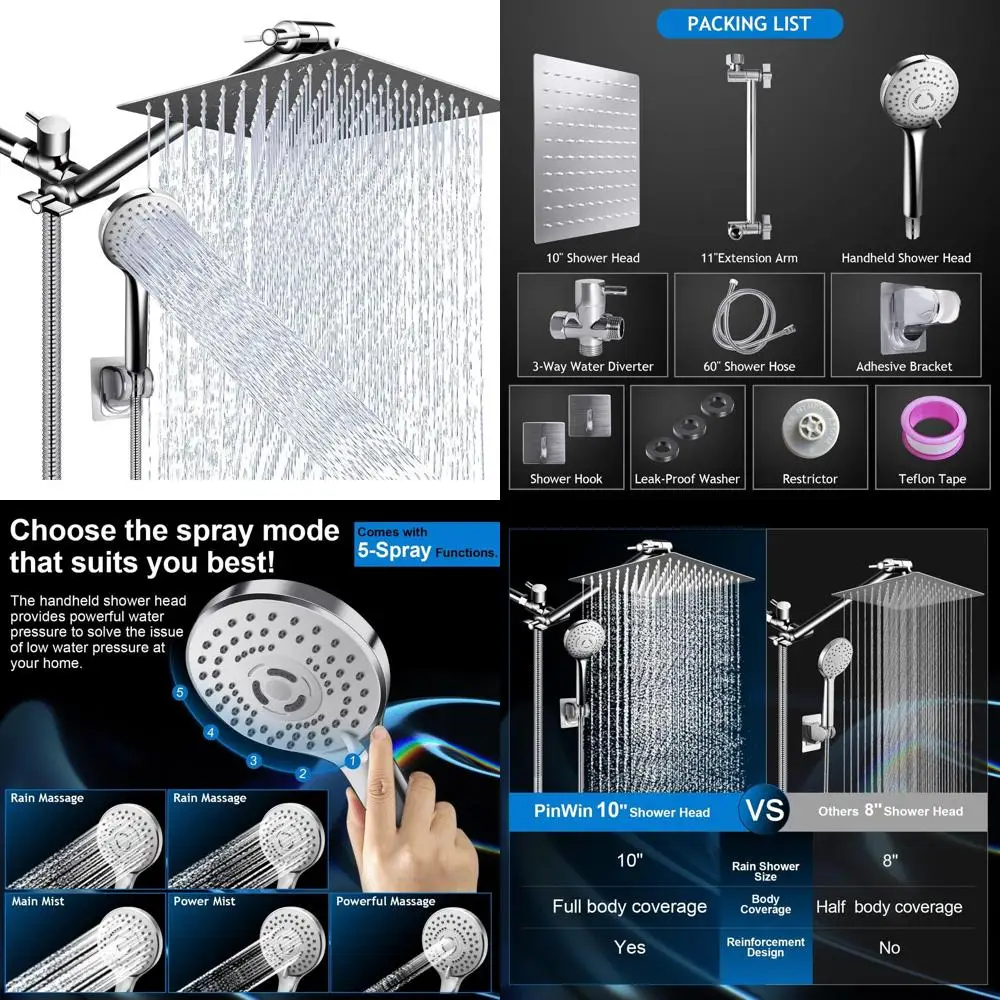 PACKING LIST

10" Shower Head

11"Extension Arm

Handheld Shower Head

3-Way Water Diverter

60" Shower Hose

Adhesive Bracket

Shower Hook

Leak-Proof Washer

Restrictor

Teflon Tape

Choose the spray mode that suits you best!

Comes with 5-Spray Functions.

The handheld shower head provides powerful water pressure to solve the issue of low water pressure at your home.

5
4
3
2
1

Rain Massage

Rain Massage

Main Mist

Power Mist

Powerful Massage

PinWin 10" Shower Head

VS

Others 8" Shower Head

| 10" | Rain Shower Size | 8" |
|---|---|---|
| Full body coverage | Body Coverage | Half body coverage |
| Yes | Reinforcement Design | No |