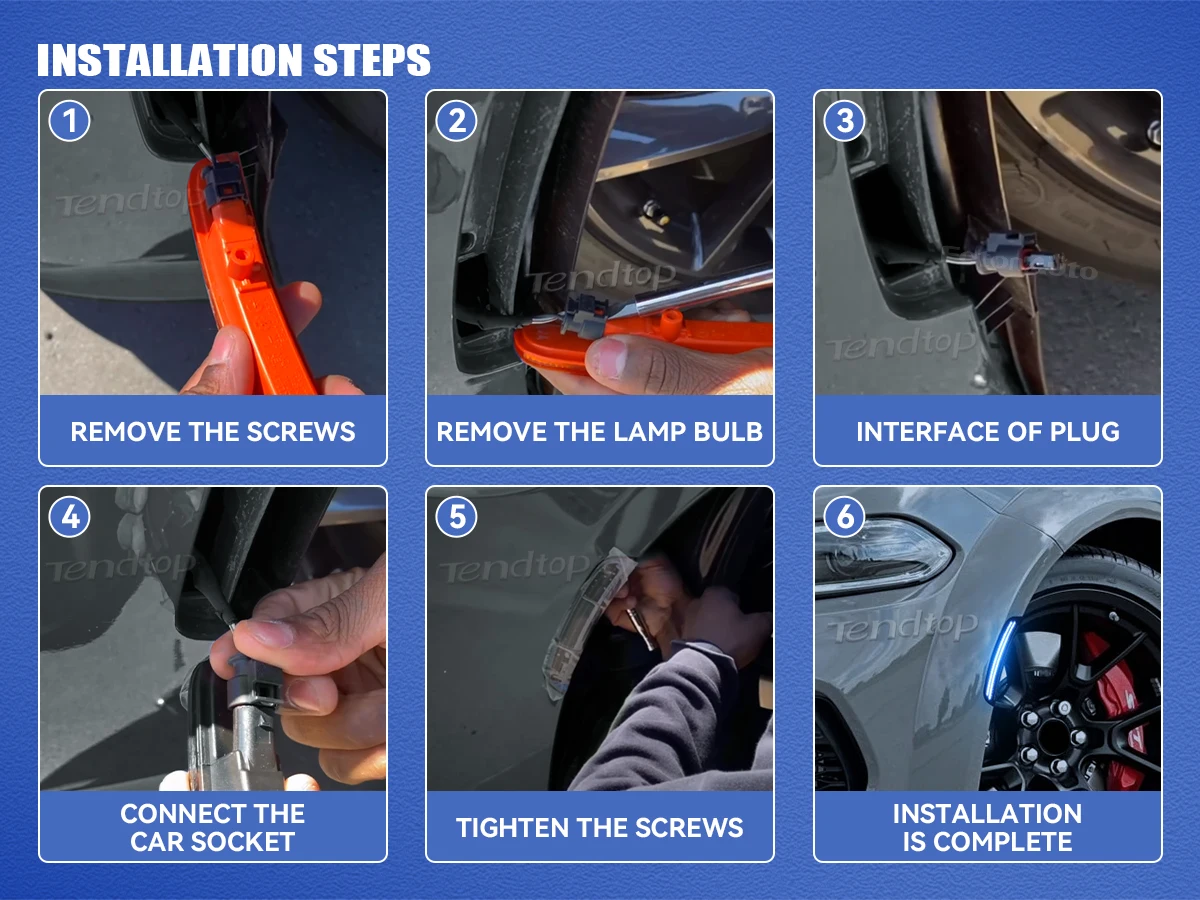 INSTALLATION STEPS

1
Tendtop
REMOVE THE SCREWS

2
Tendtop
REMOVE THE LAMP BULB

3
Tendtop
INTERFACE OF PLUG

4
Tendtop
CONNECT THE CAR SOCKET

5
Tendtop
TIGHTEN THE SCREWS

6
Tendtop
INSTALLATION IS COMPLETE