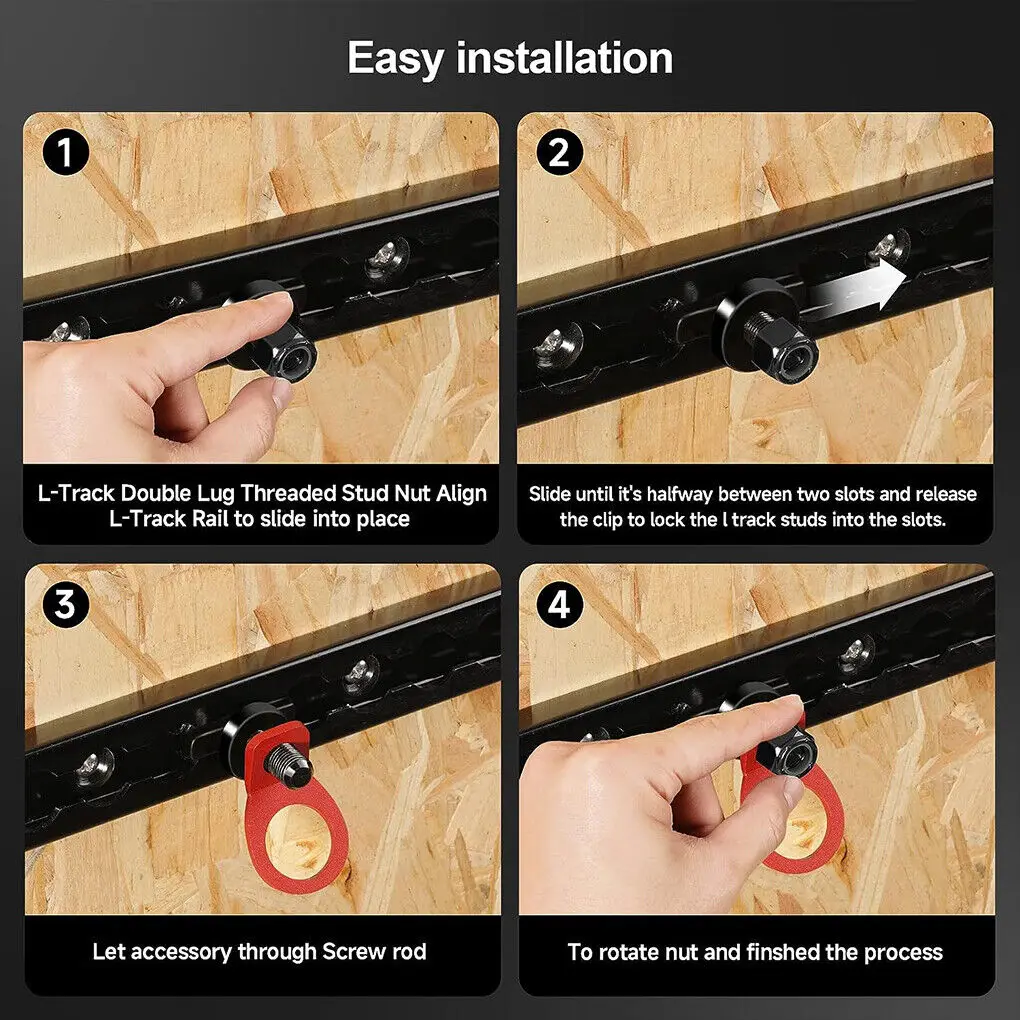 Easy installation

1

L-Track Double Lug Threaded Stud Nut Align L-Track Rail to slide into place

2

Slide until it's halfway between two slots and release the clip to lock the l track studs into the slots.

3

Let accessory through Screw rod

4

To rotate nut and finshed the process