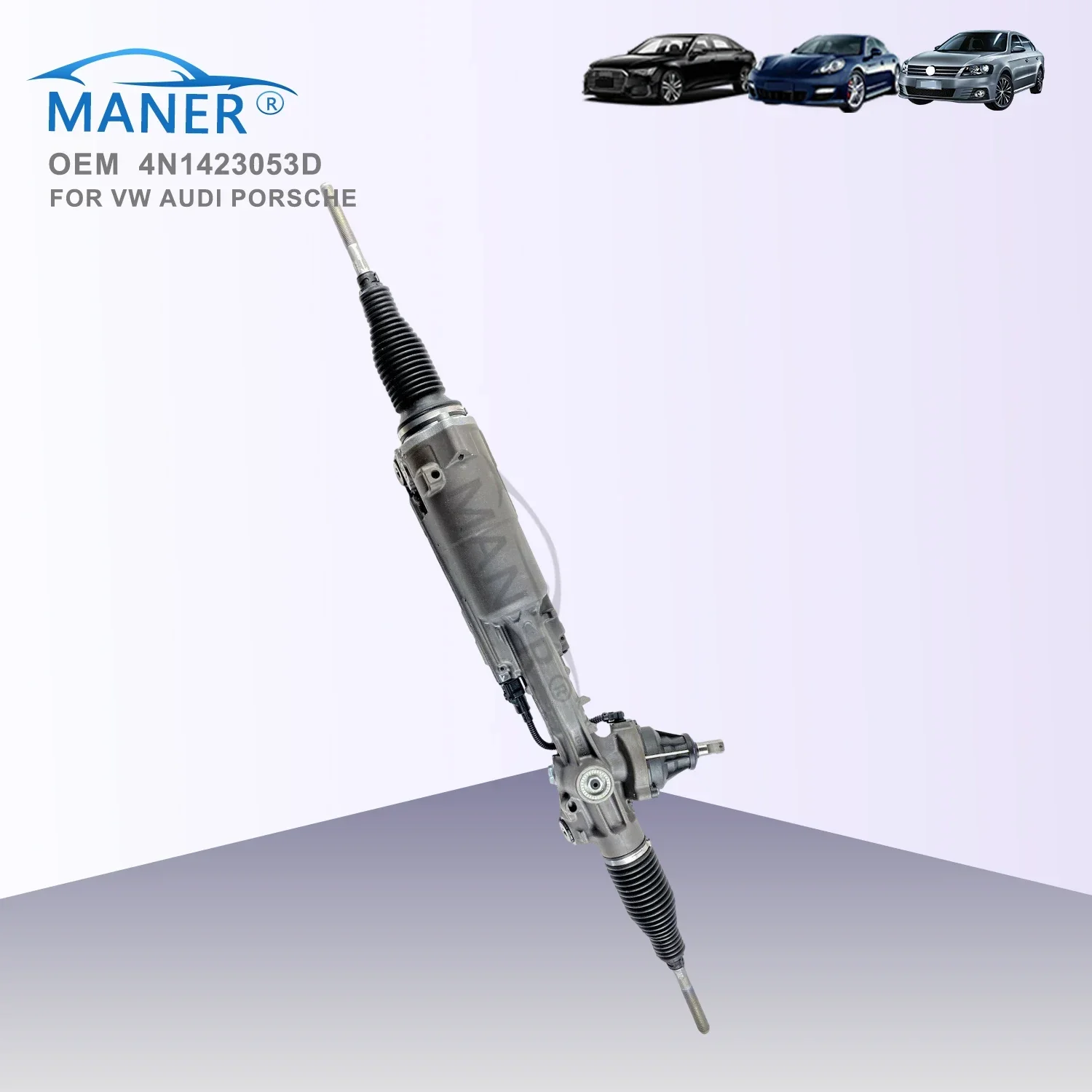 MANER®

OEM 4N1423053D
FOR VW AUDI PORSCHE

MANER®