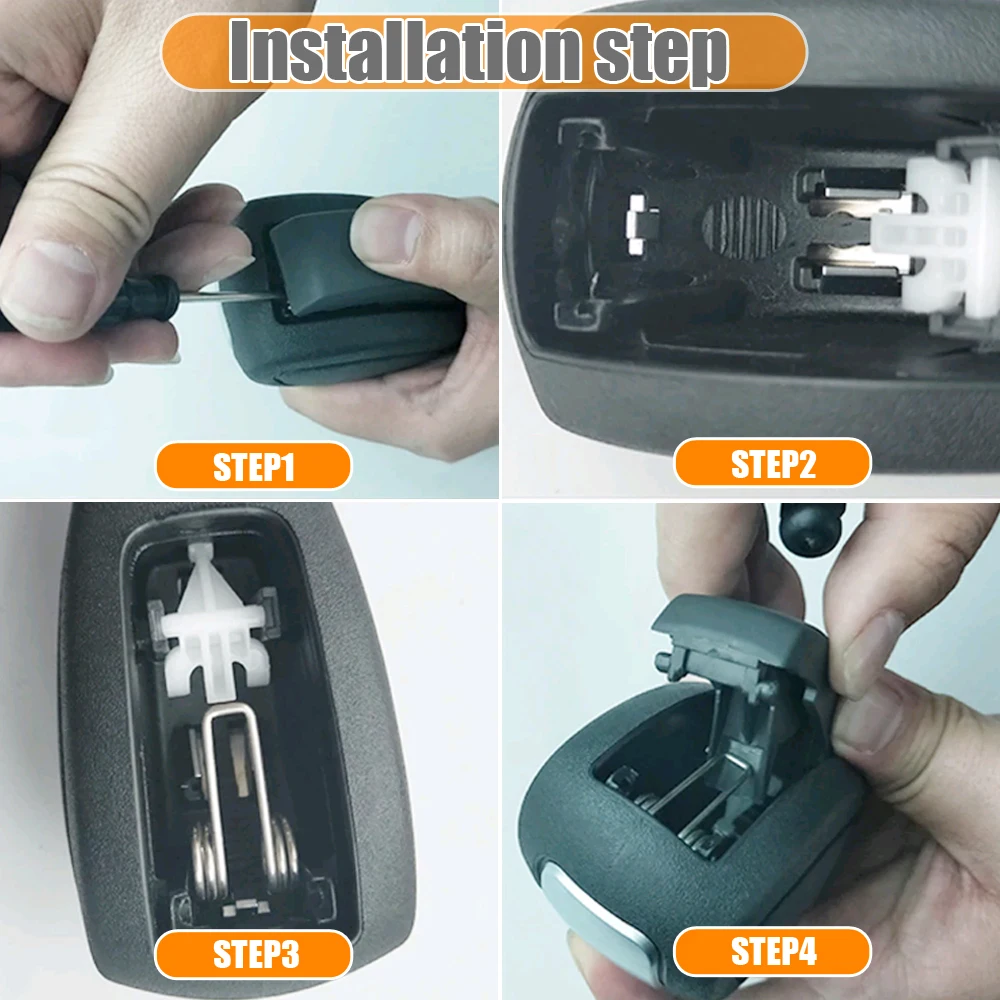 Installation step

STEP1

STEP2

STEP3

STEP4