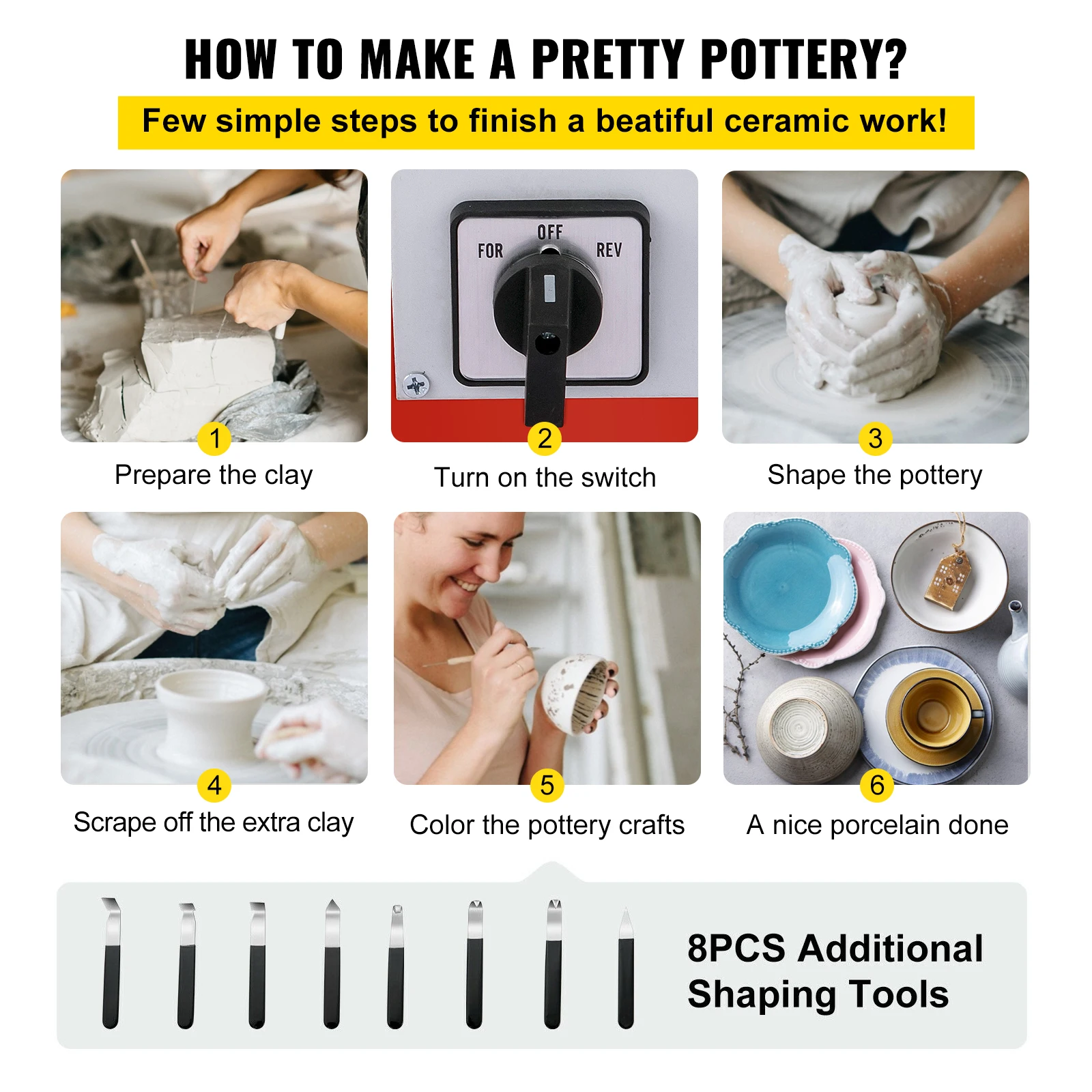 HOW TO MAKE A PRETTY POTTERY?

Few simple steps to finish a beatiful ceramic work!

1
Prepare the clay

FOR OFF REV

2
Turn on the switch

3
Shape the pottery

4
Scrape off the extra clay

5
Color the pottery crafts

6
A nice porcelain done

8PCS Additional Shaping Tools