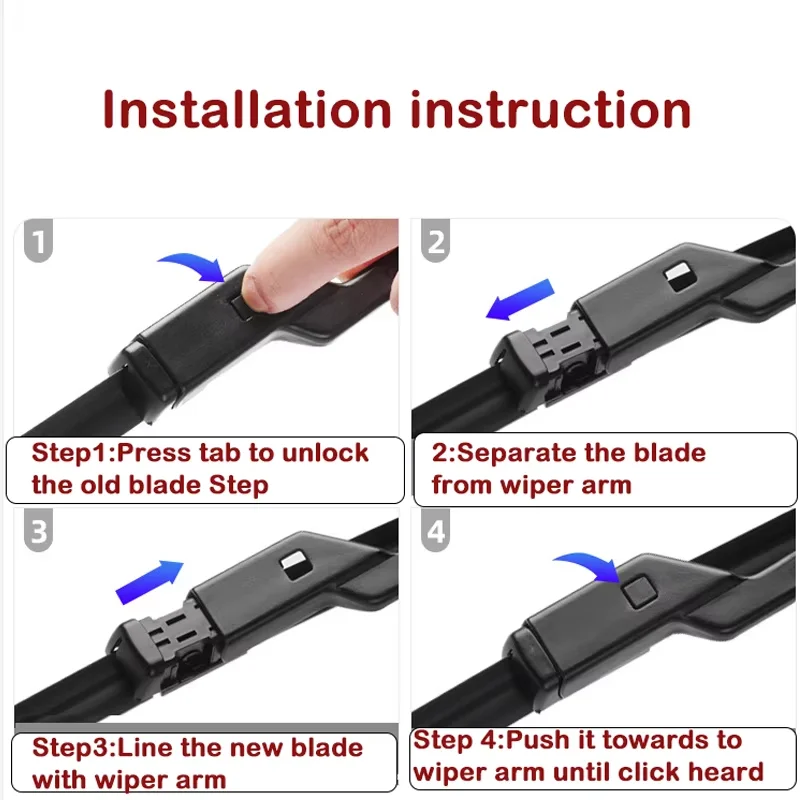 Installation instruction

1

Step1:Press tab to unlock the old blade Step

2

2:Separate the blade from wiper arm

3

Step3:Line the new blade with wiper arm

4

Step 4:Push it towards to wiper arm until click heard