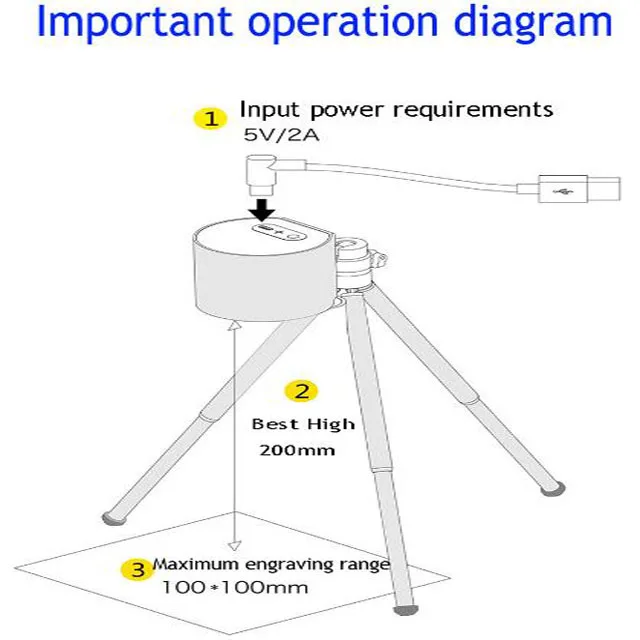 Important operation diagram

1 Input power requirements
5V/2A

2
Best High
200mm

3 Maximum engraving range
100*100mm