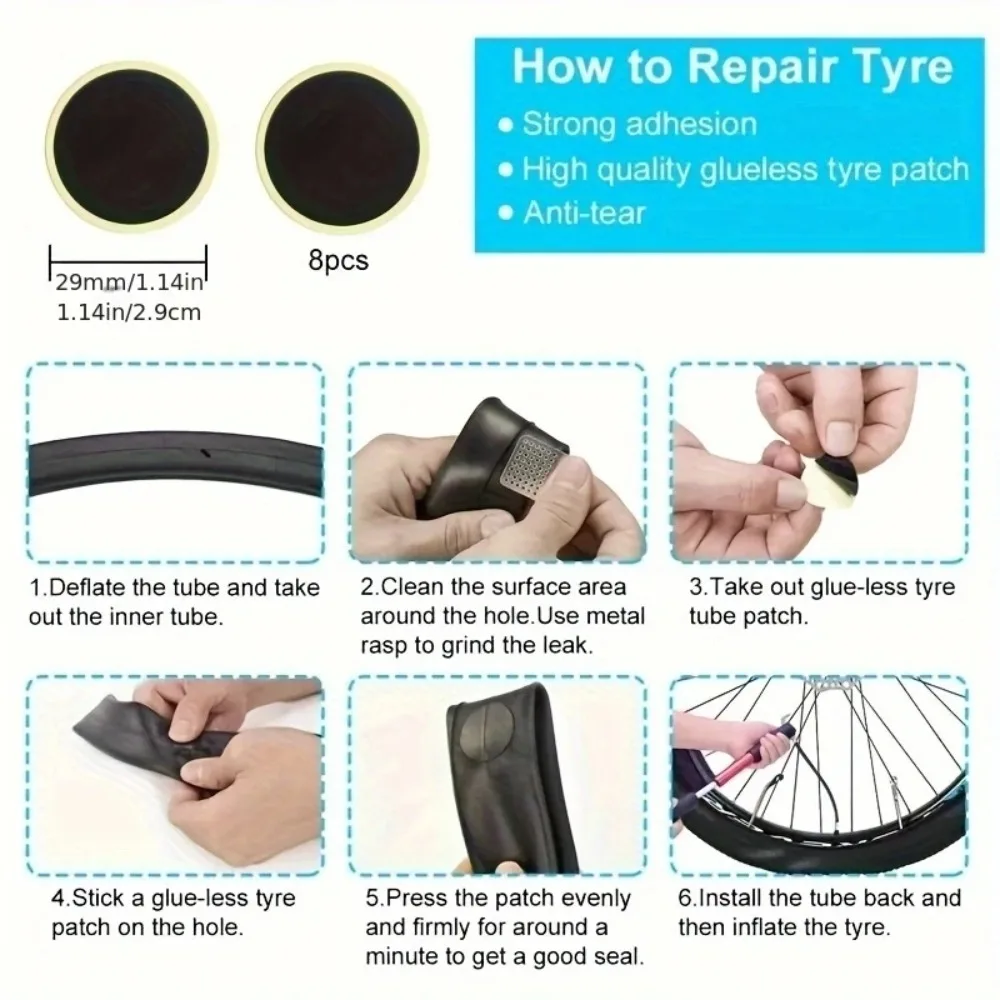 How to Repair Tyre
• Strong adhesion
• High quality glueless tyre patch
• Anti-tear

29mm/1.14in
1.14in/2.9cm

8pcs

1.Deflate the tube and take out the inner tube.

2.Clean the surface area around the hole.Use metal rasp to grind the leak.

3.Take out glue-less tyre tube patch.

4.Stick a glue-less tyre patch on the hole.

5.Press the patch evenly and firmly for around a minute to get a good seal.

6.Install the tube back and then inflate the tyre.