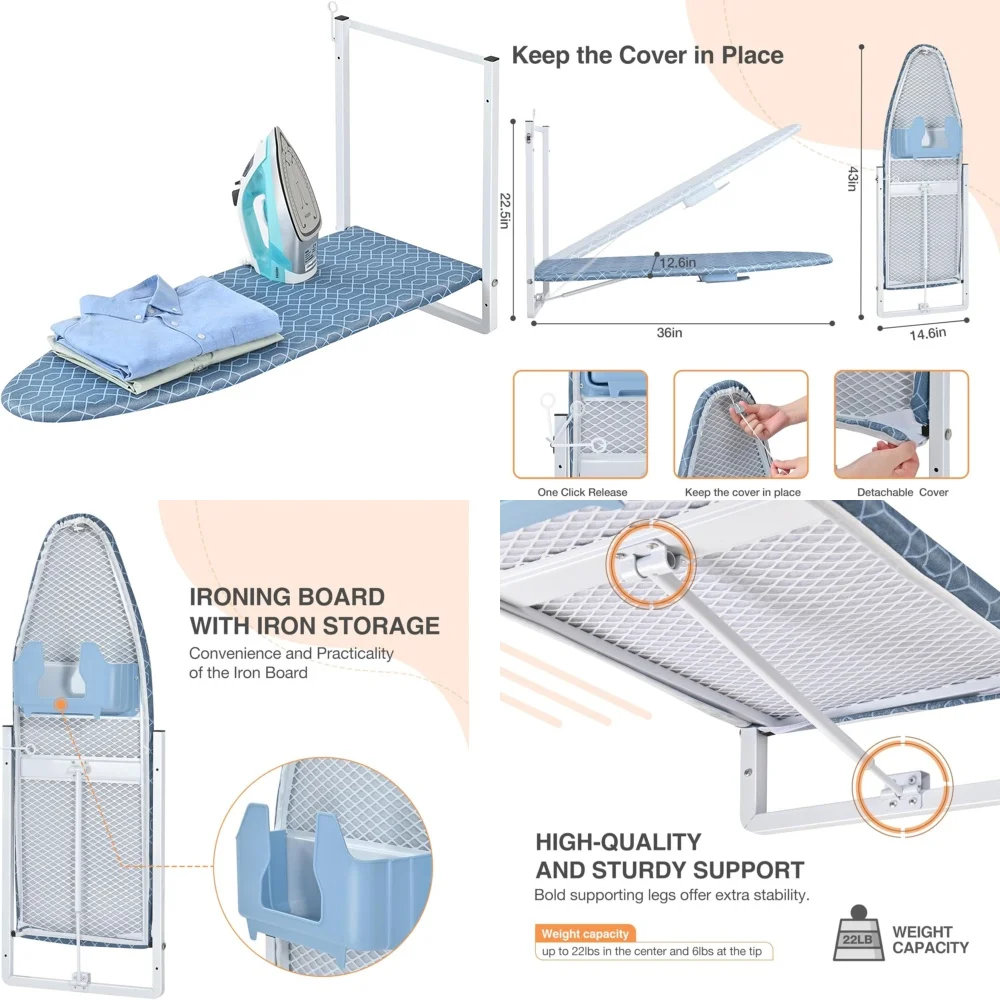 Keep the Cover in Place

22.5in

12.6in

36in

43in

14.6in

One Click Release

Keep the cover in place

Detachable Cover

IRONING BOARD WITH IRON STORAGE

Convenience and Practicality of the Iron Board

HIGH-QUALITY AND STURDY SUPPORT

Bold supporting legs offer extra stability.

Weight capacity

up to 22lbs in the center and 6lbs at the tip

22LB

WEIGHT CAPACITY