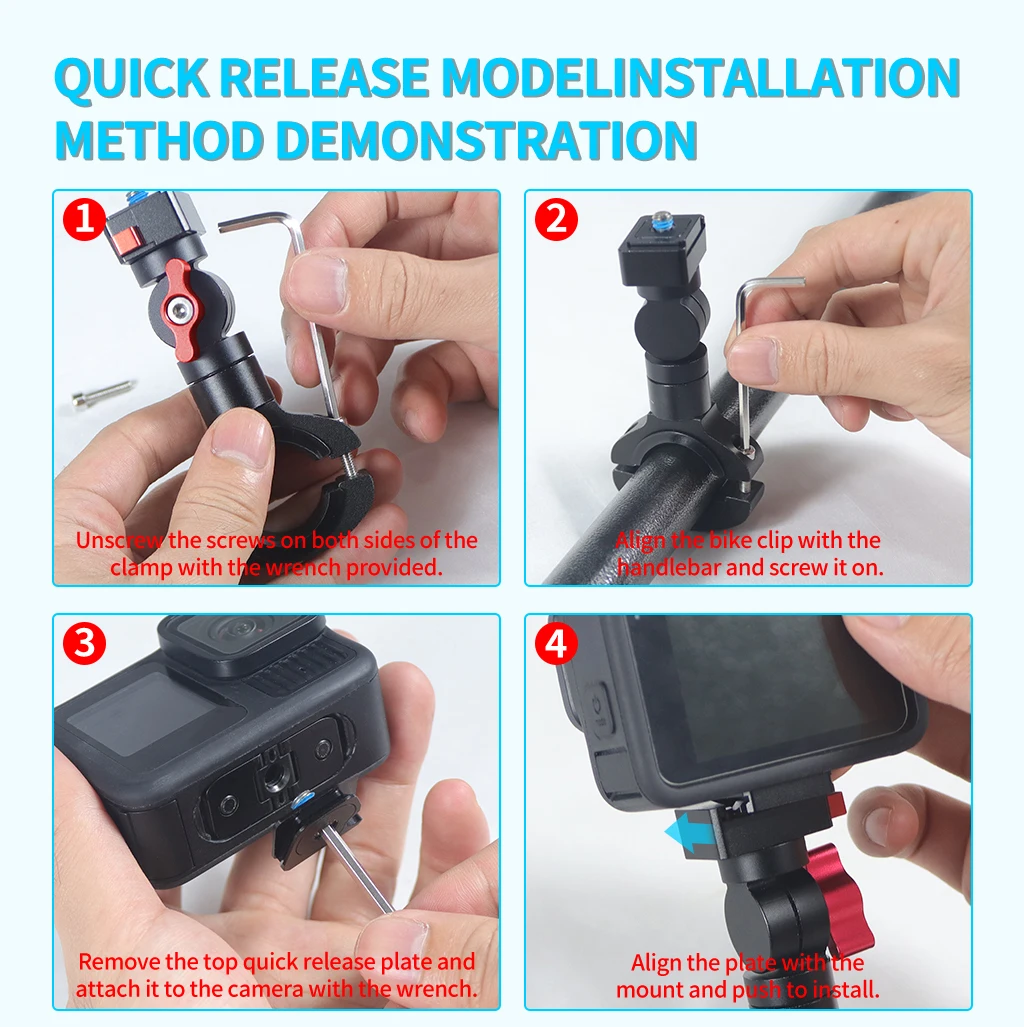 QUICK RELEASE MODELINSTALLATION METHOD DEMONSTRATION

1

Unscrew the screws on both sides of the clamp with the wrench provided.

2

Align the bike clip with the handlebar and screw it on.

3

Remove the top quick release plate and attach it to the camera with the wrench.

4

Align the plate with the mount and push to install.