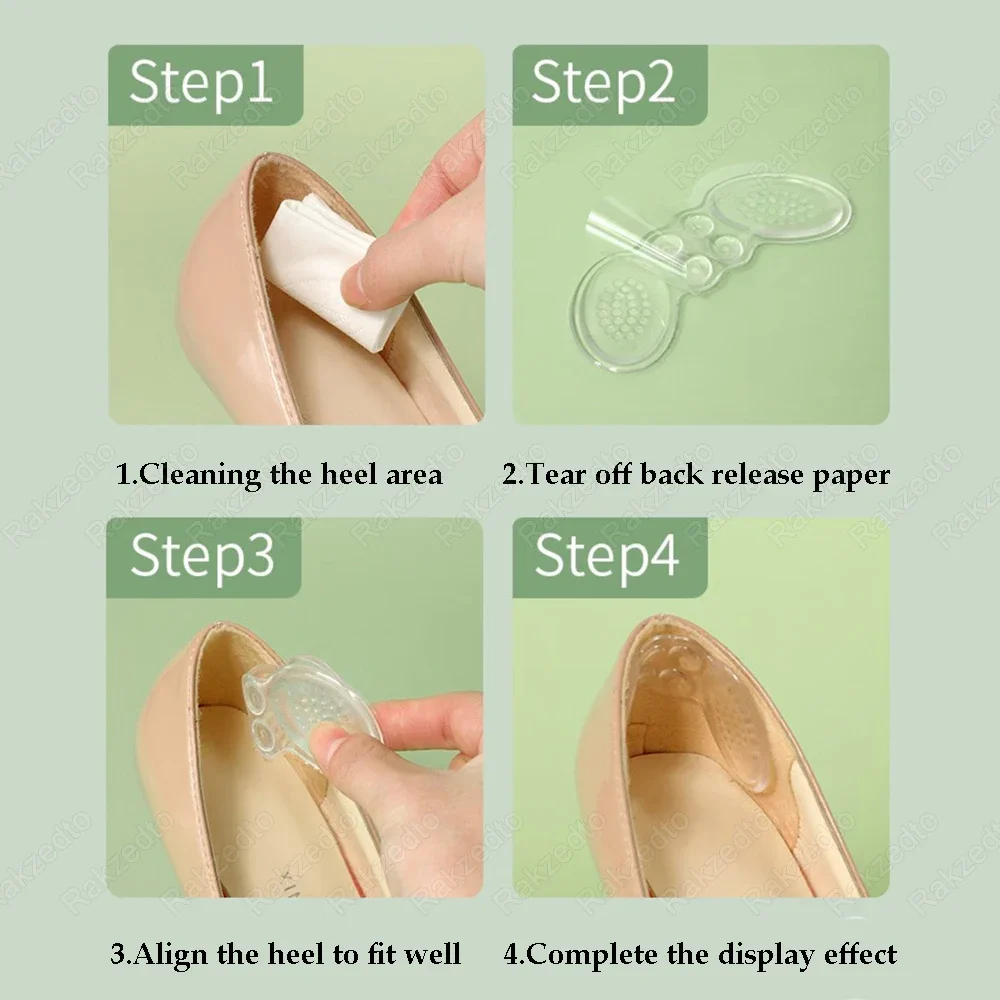 Step1

1.Cleaning the heel area

Step2

2.Tear off back release paper

Step3

3.Align the heel to fit well

Step4

4.Complete the display effect

Rakzedto