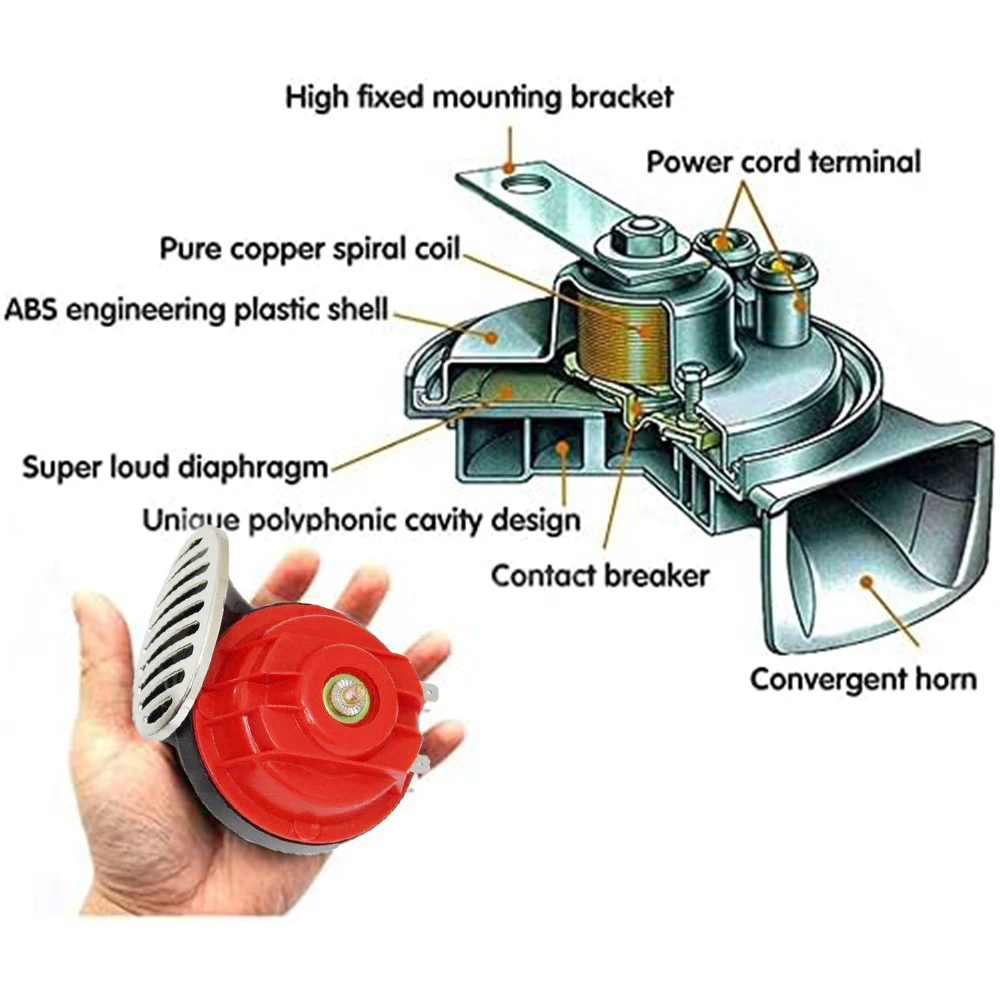 High fixed mounting bracket

Power cord terminal

Pure copper spiral coil

ABS engineering plastic shell

Super loud diaphragm

Unique polyphonic cavity design

Contact breaker

Convergent horn