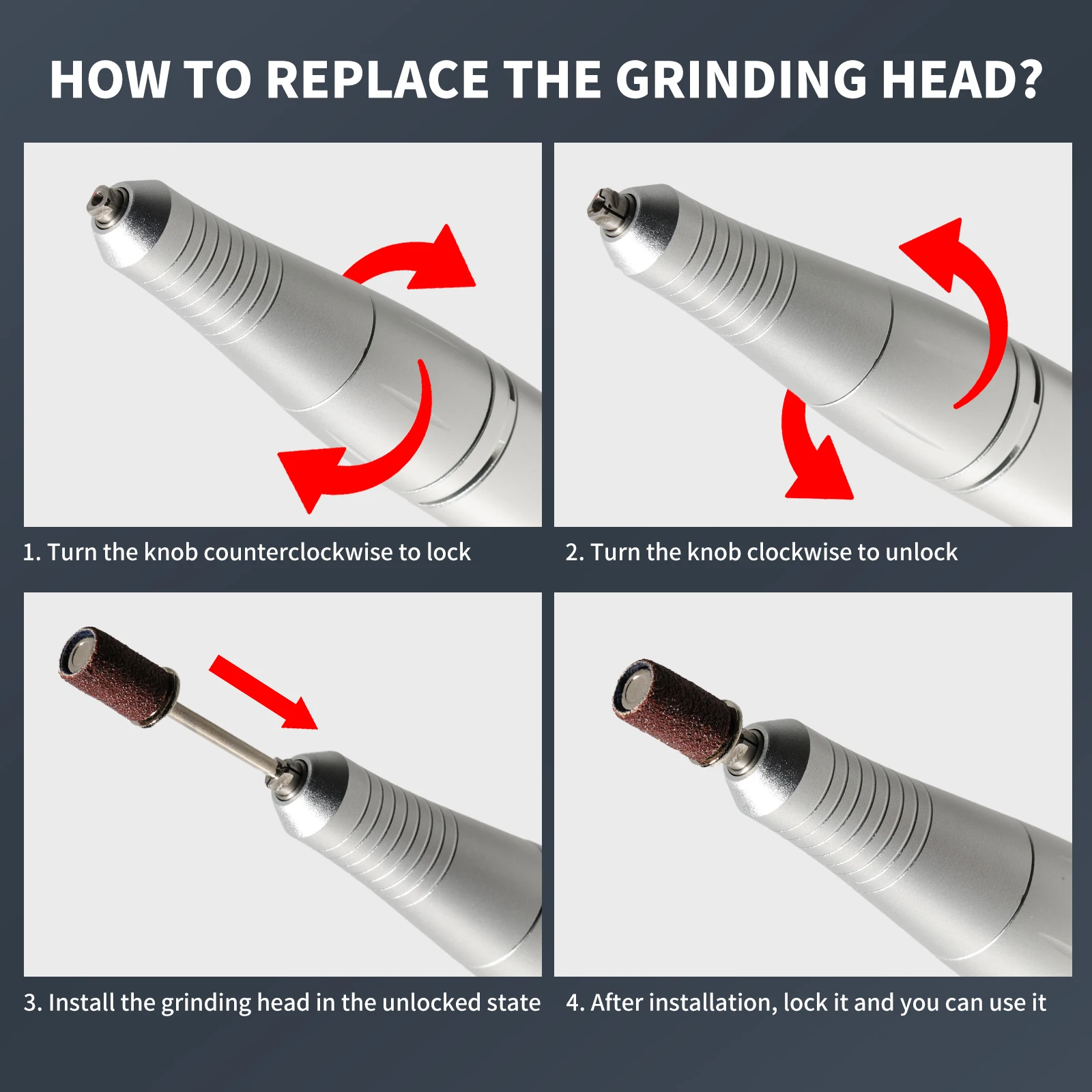 HOW TO REPLACE THE GRINDING HEAD?

1. Turn the knob counterclockwise to lock

2. Turn the knob clockwise to unlock

3. Install the grinding head in the unlocked state

4. After installation, lock it and you can use it