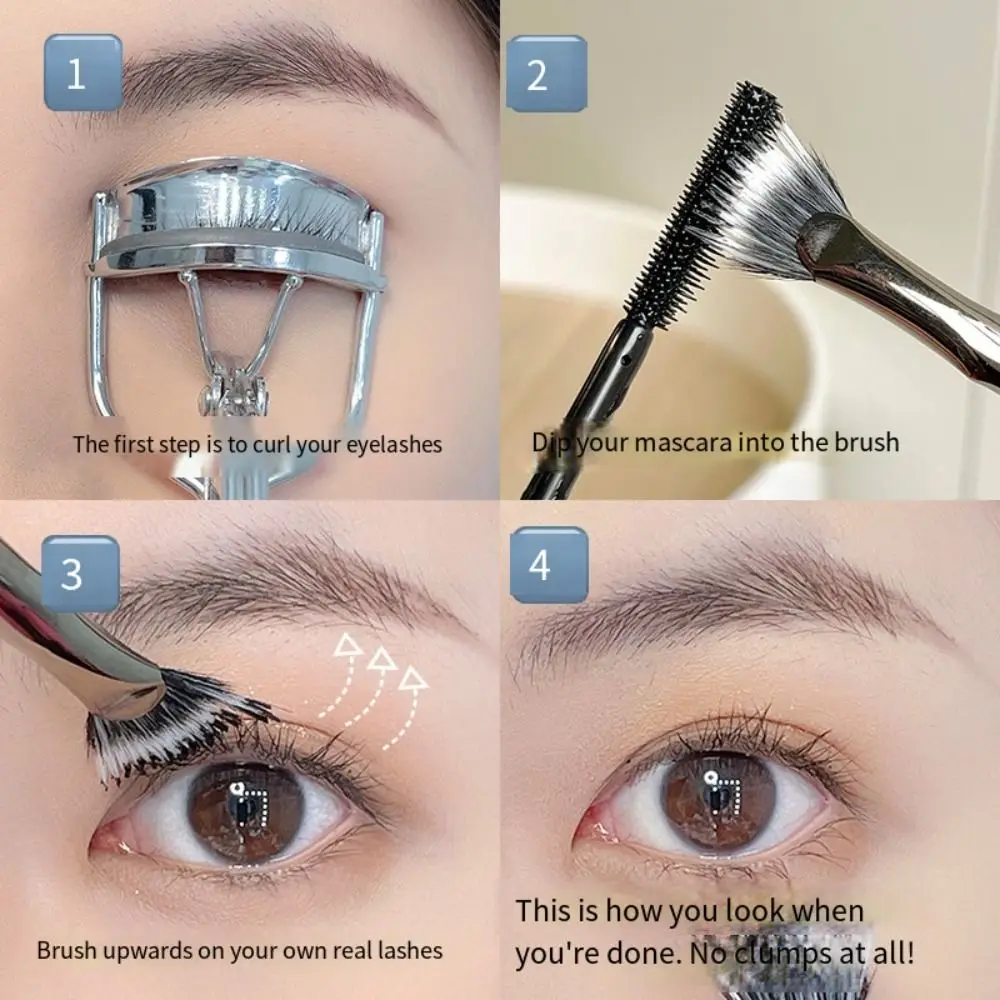 1

The first step is to curl your eyelashes

2

Dip your mascara into the brush

3

Brush upwards on your own real lashes

4

This is how you look when you're done. No clumps at all!