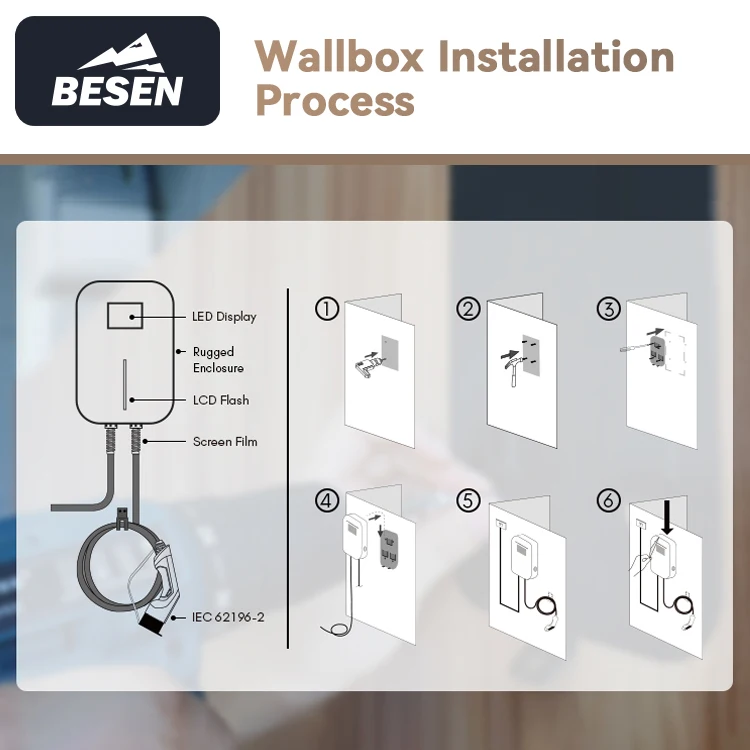 BESEN

Wallbox Installation Process

LED Display

Rugged Enclosure

LCD Flash

Screen Film

IEC 62196-2

①

②

③

④

⑤

⑥