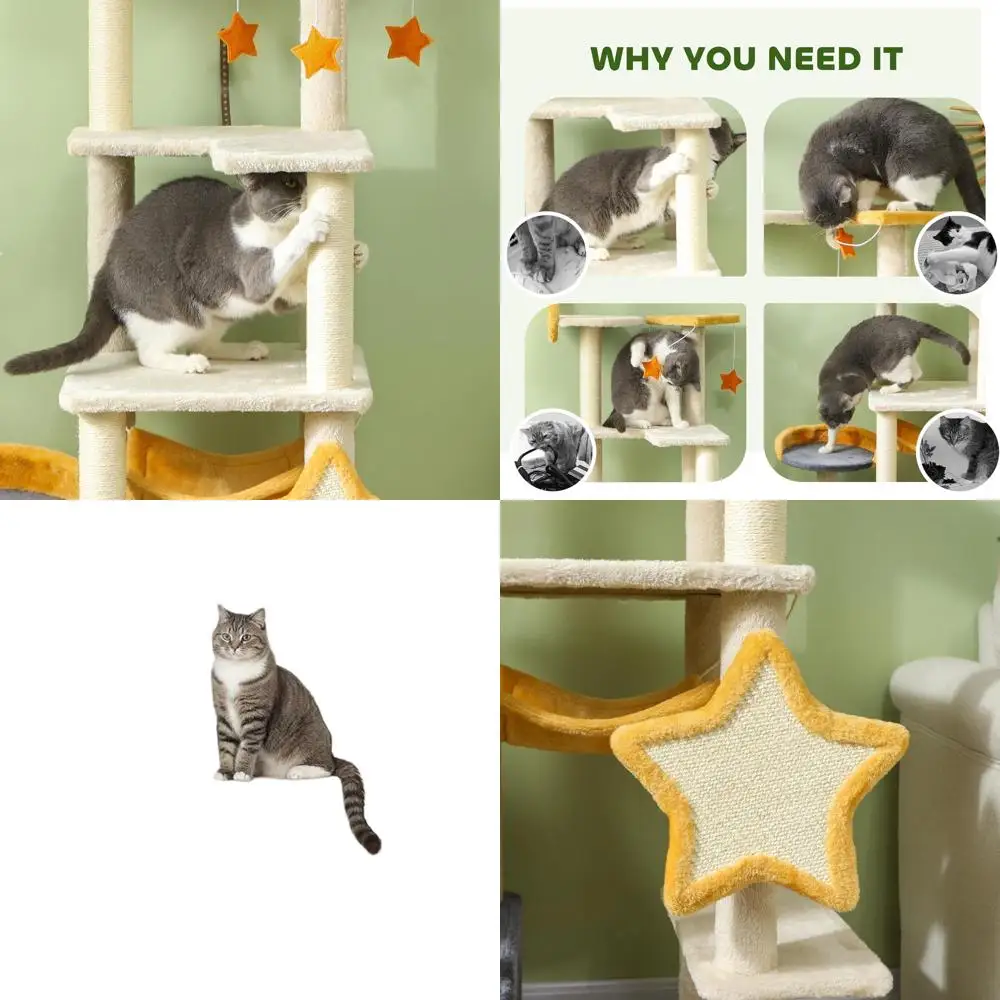 WHY YOU NEED IT