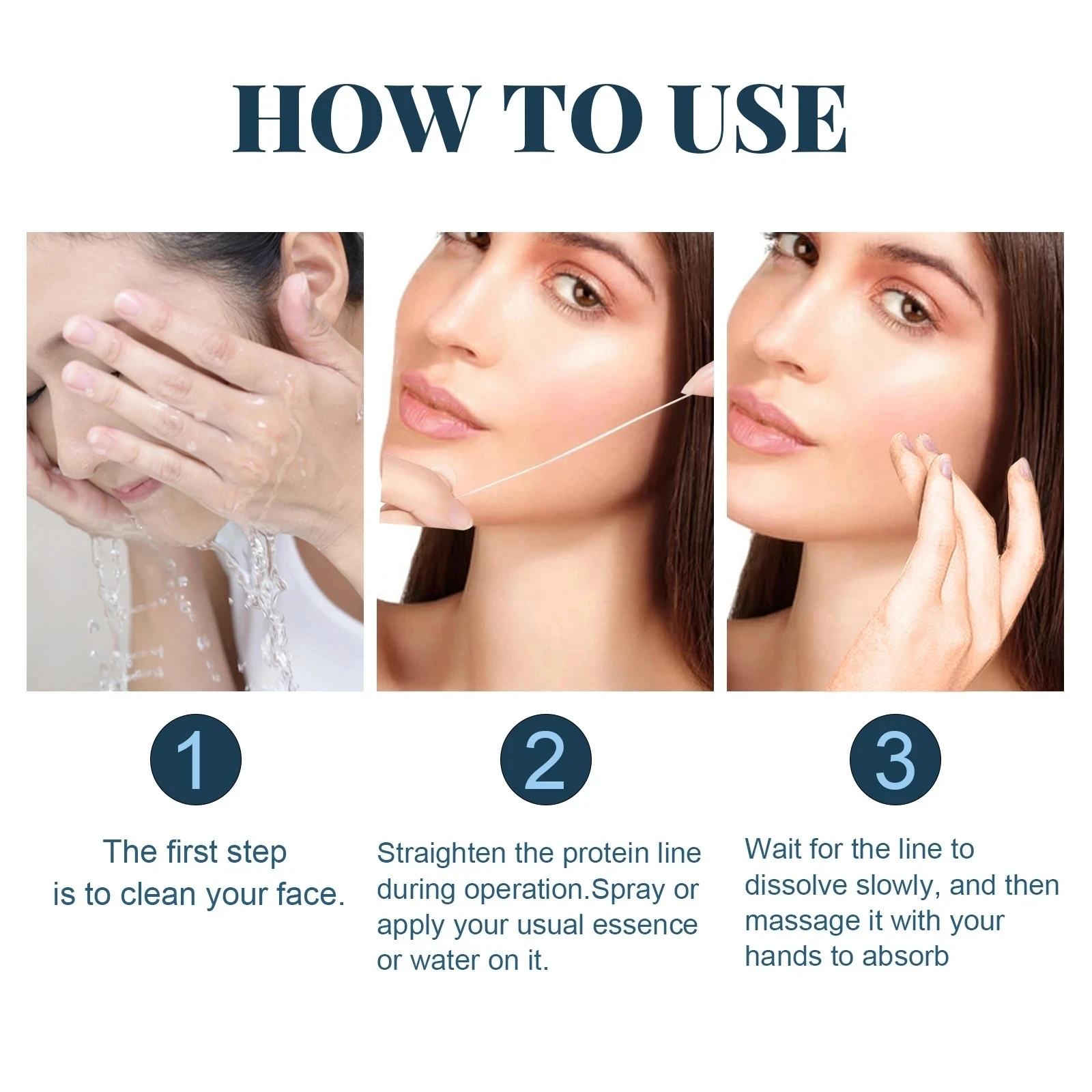 HOW TO USE

1

The first step is to clean your face.

2

Straighten the protein line during operation.Spray or apply your usual essence or water on it.

3

Wait for the line to dissolve slowly, and then massage it with your hands to absorb