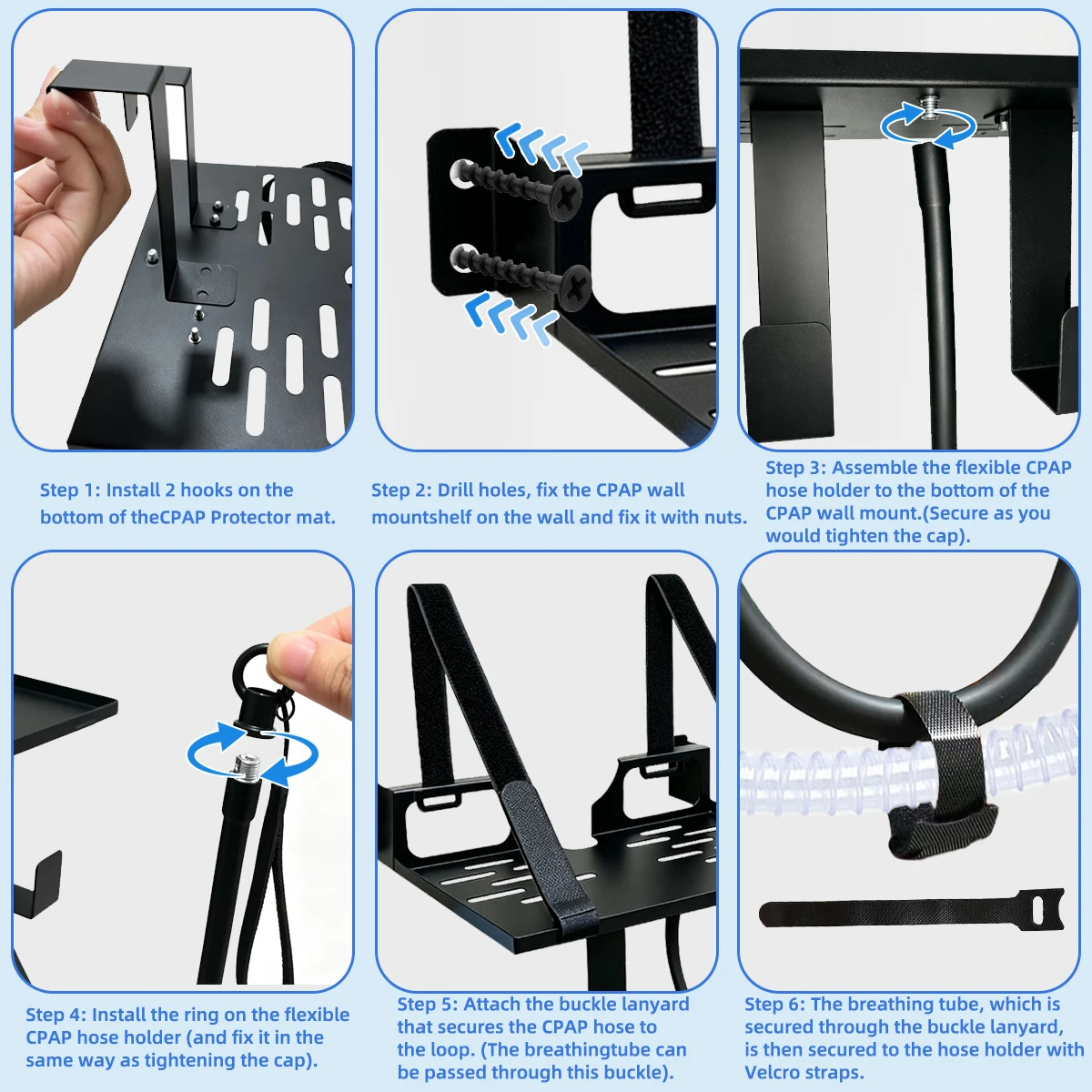 Step 1: Install 2 hooks on the bottom of theCPAP Protector mat.

Step 2: Drill holes, fix the CPAP wall mountshelf on the wall and fix it with nuts.

Step 3: Assemble the flexible CPAP hose holder to the bottom of the CPAP wall mount.(Secure as you would tighten the cap).

Step 4: Install the ring on the flexible CPAP hose holder (and fix it in the same way as tightening the cap).

Step 5: Attach the buckle lanyard that secures the CPAP hose to the loop. (The breathingtube can be passed through this buckle).

Step 6: The breathing tube, which is secured through the buckle lanyard, is then secured to the hose holder with Velcro straps.