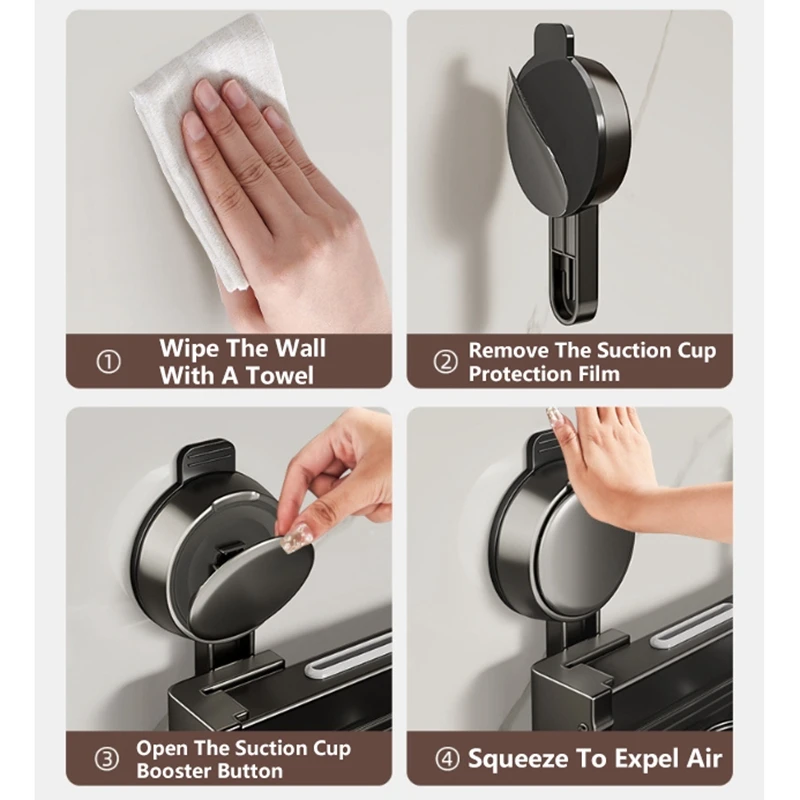 ① Wipe The Wall With A Towel

② Remove The Suction Cup Protection Film

③ Open The Suction Cup Booster Button

④ Squeeze To Expel Air