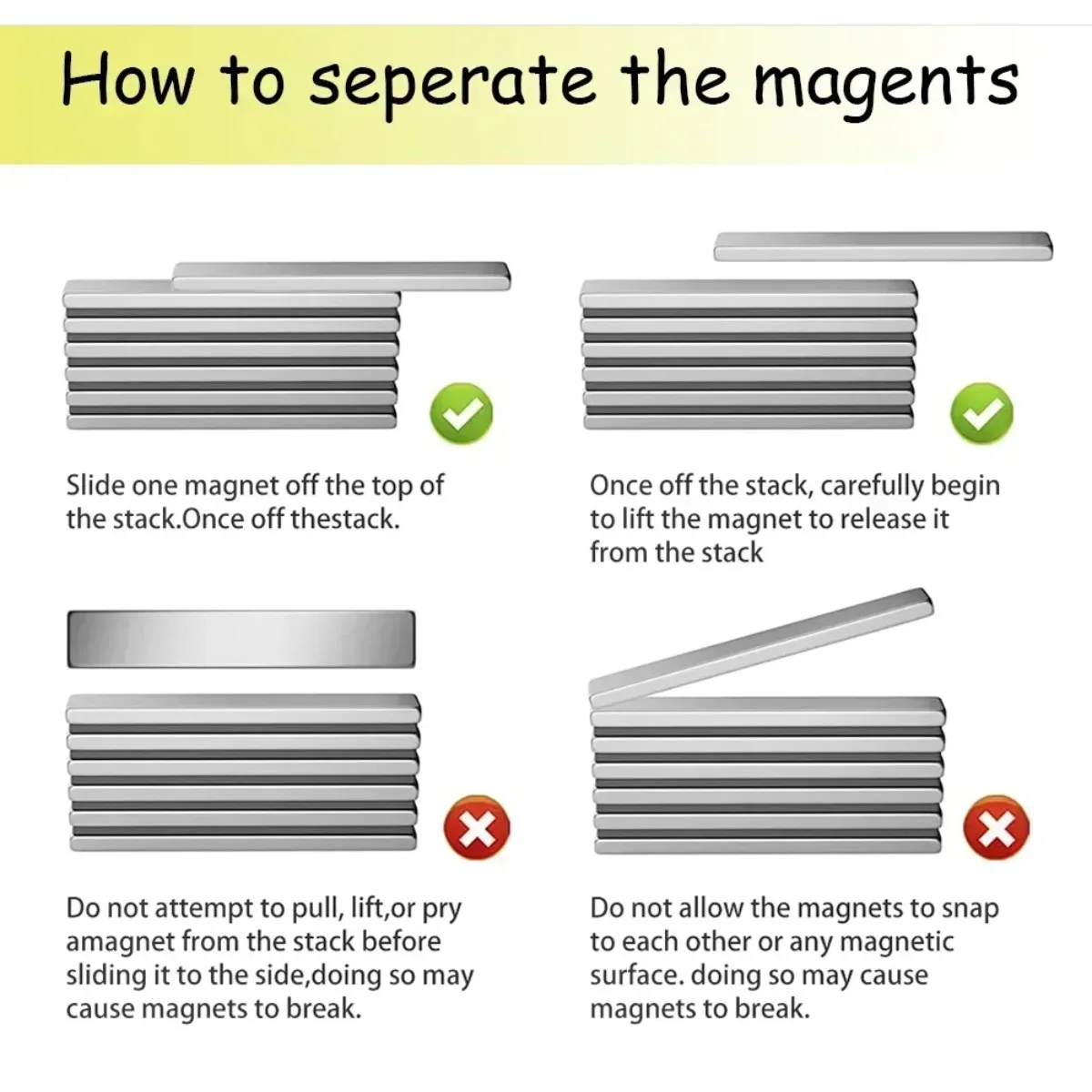 How to seperate the magents

Slide one magnet off the top of the stack.Once off thestack.

Once off the stack, carefully begin to lift the magnet to release it from the stack

Do not attempt to pull, lift,or pry amagnet from the stack before sliding it to the side,doing so may cause magnets to break.

Do not allow the magnets to snap to each other or any magnetic surface. doing so may cause magnets to break.