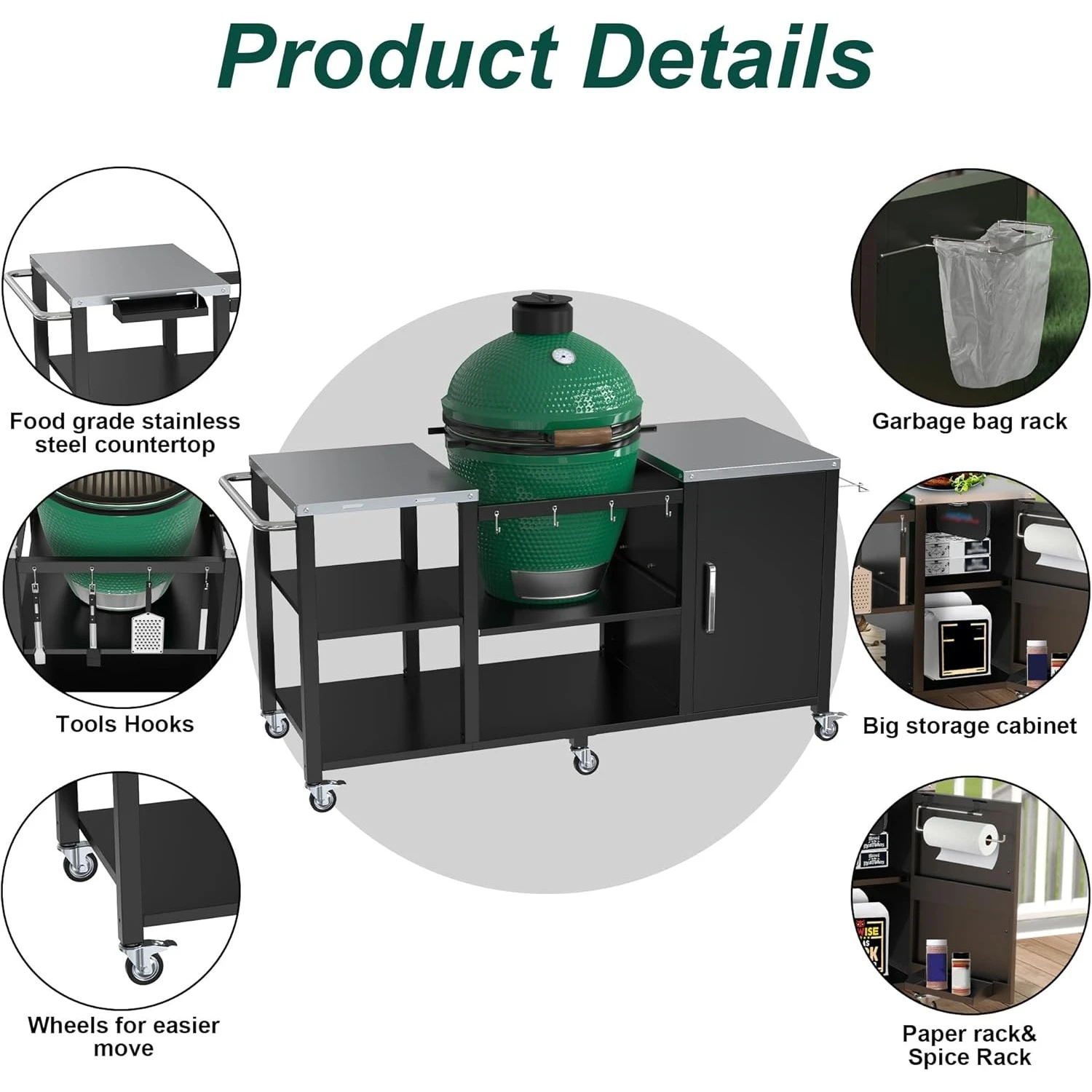 Product Details

Food grade stainless steel countertop

Tools Hooks

Wheels for easier move

Garbage bag rack

Big storage cabinet

Paper rack& Spice Rack