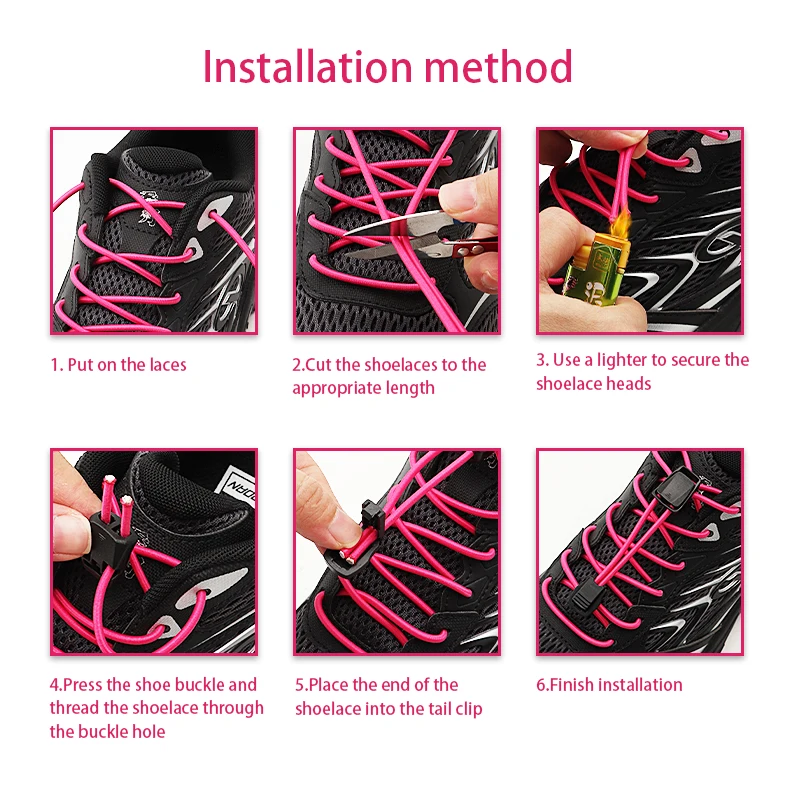 Installation method

1. Put on the laces

2.Cut the shoelaces to the appropriate length

3. Use a lighter to secure the shoelace heads

4.Press the shoe buckle and thread the shoelace through the buckle hole

5.Place the end of the shoelace into the tail clip

6.Finish installation