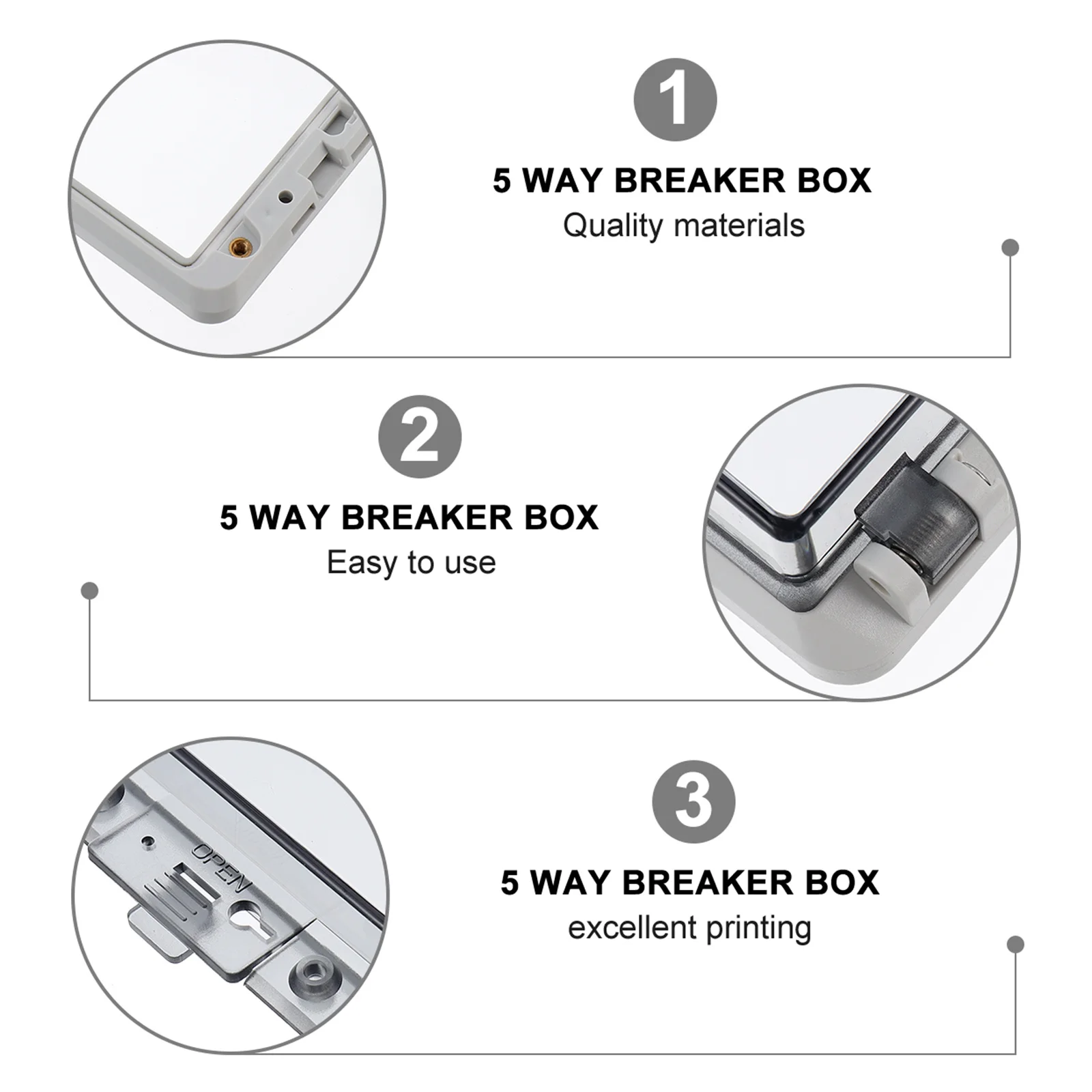 1

5 WAY BREAKER BOX

Quality materials

2

5 WAY BREAKER BOX

Easy to use

OPEN

3

5 WAY BREAKER BOX

excellent printing