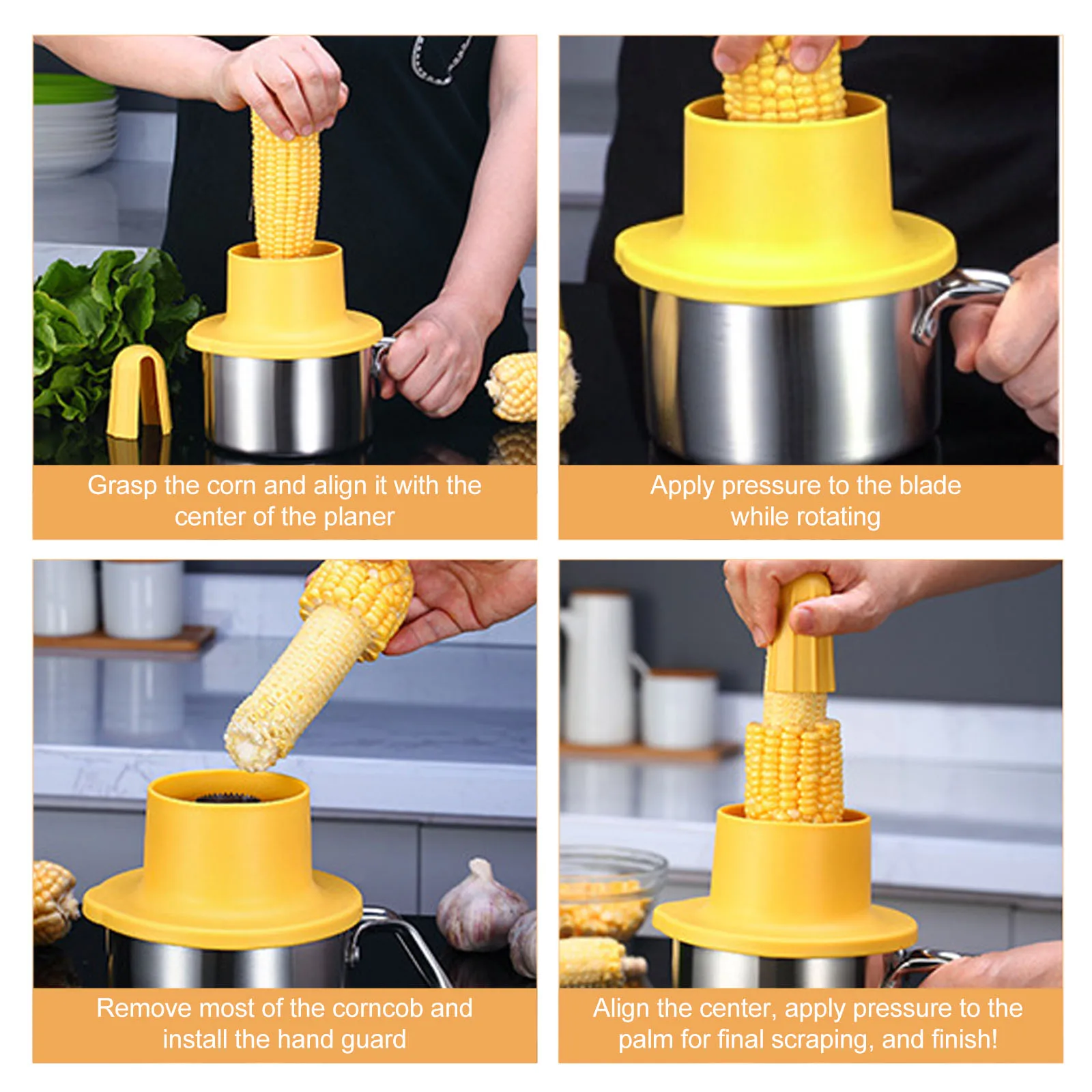 Grasp the corn and align it with the center of the planer

Apply pressure to the blade while rotating

Remove most of the corncob and install the hand guard

Align the center, apply pressure to the palm for final scraping, and finish!