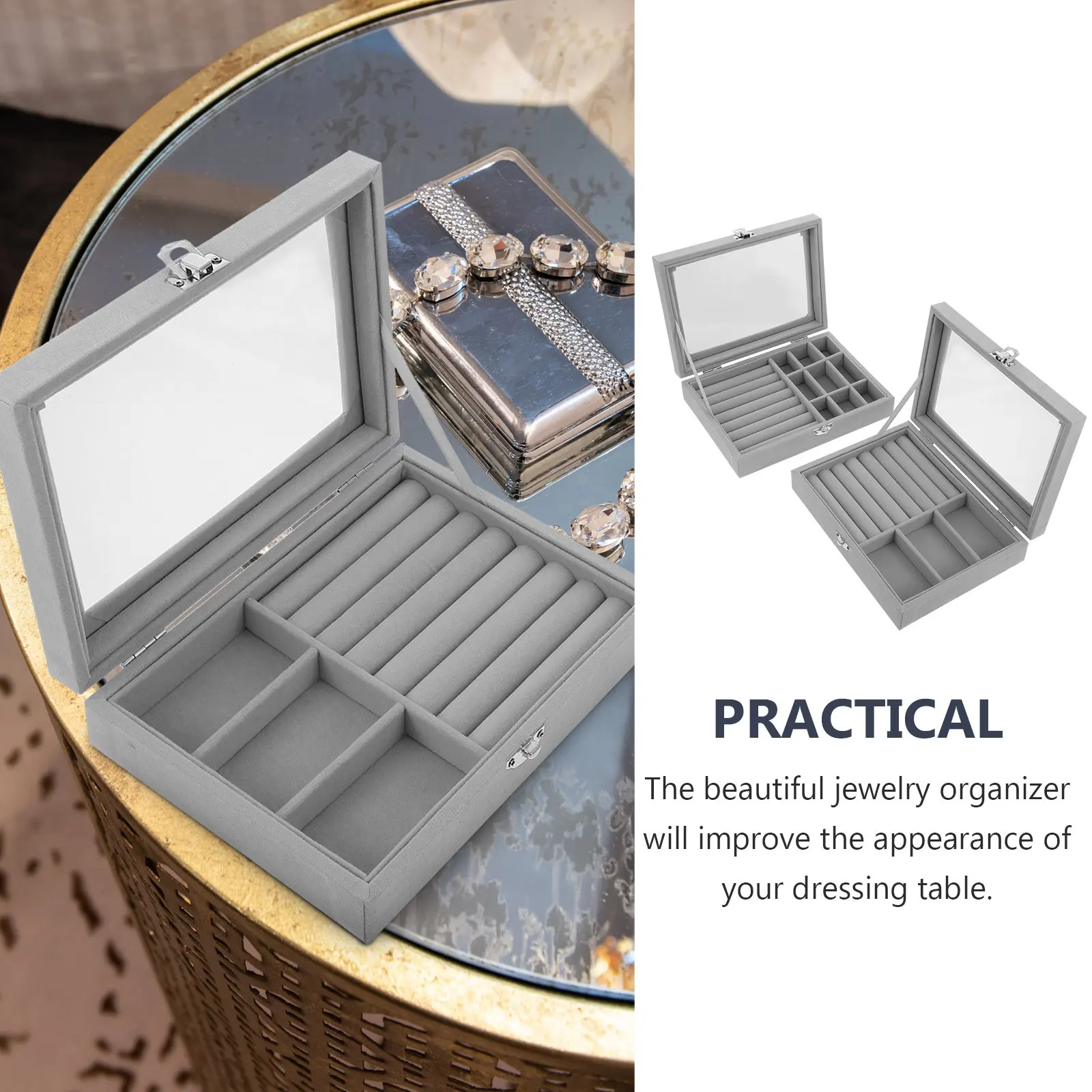 PRACTICAL

The beautiful jewelry organizer will improve the appearance of your dressing table.