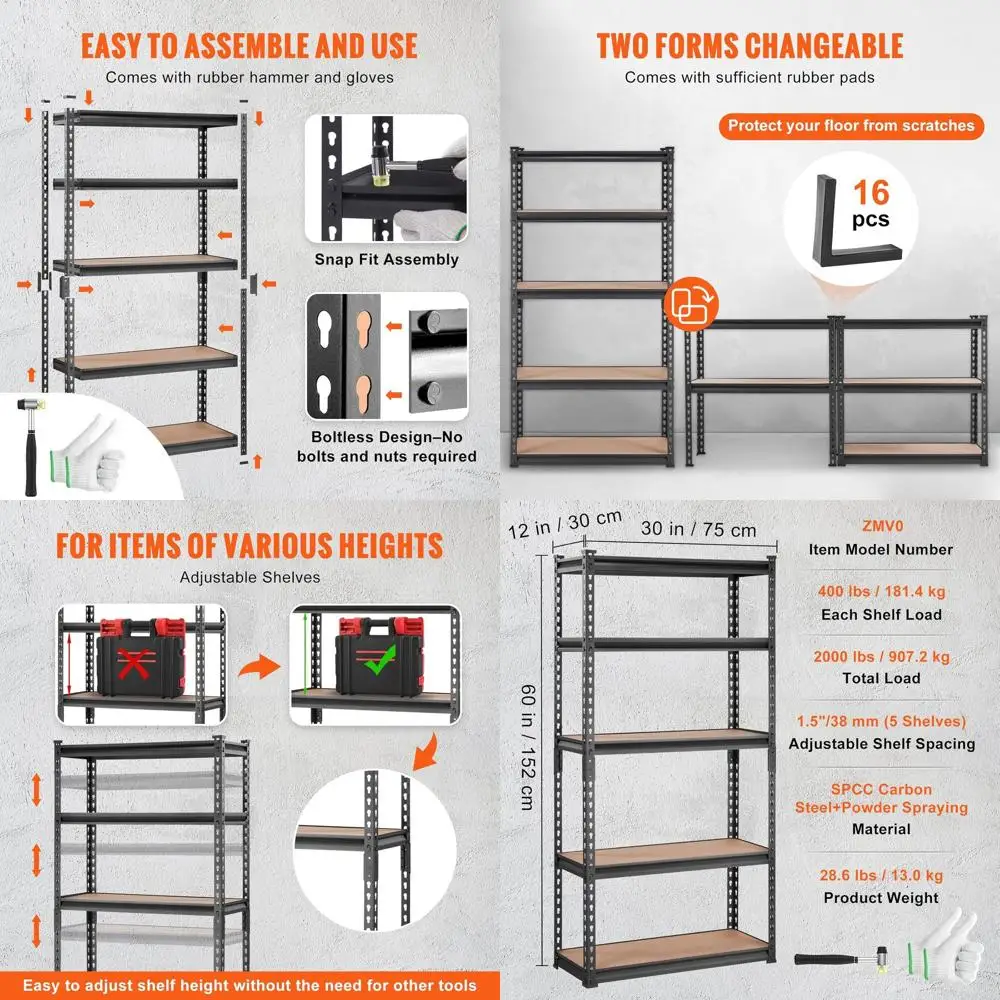 EASY TO ASSEMBLE AND USE
Comes with rubber hammer and gloves

Snap Fit Assembly

Boltless Design–No bolts and nuts required

TWO FORMS CHANGEABLE
Comes with sufficient rubber pads

Protect your floor from scratches

16 pcs

FOR ITEMS OF VARIOUS HEIGHTS
Adjustable Shelves

Easy to adjust shelf height without the need for other tools

12 in / 30 cm
30 in / 75 cm
60 in / 152 cm

ZMV0
Item Model Number

400 lbs / 181.4 kg
Each Shelf Load

2000 lbs / 907.2 kg
Total Load

1.5"/38 mm (5 Shelves)
Adjustable Shelf Spacing

SPCC Carbon Steel+Powder Spraying
Material

28.6 lbs / 13.0 kg
Product Weight