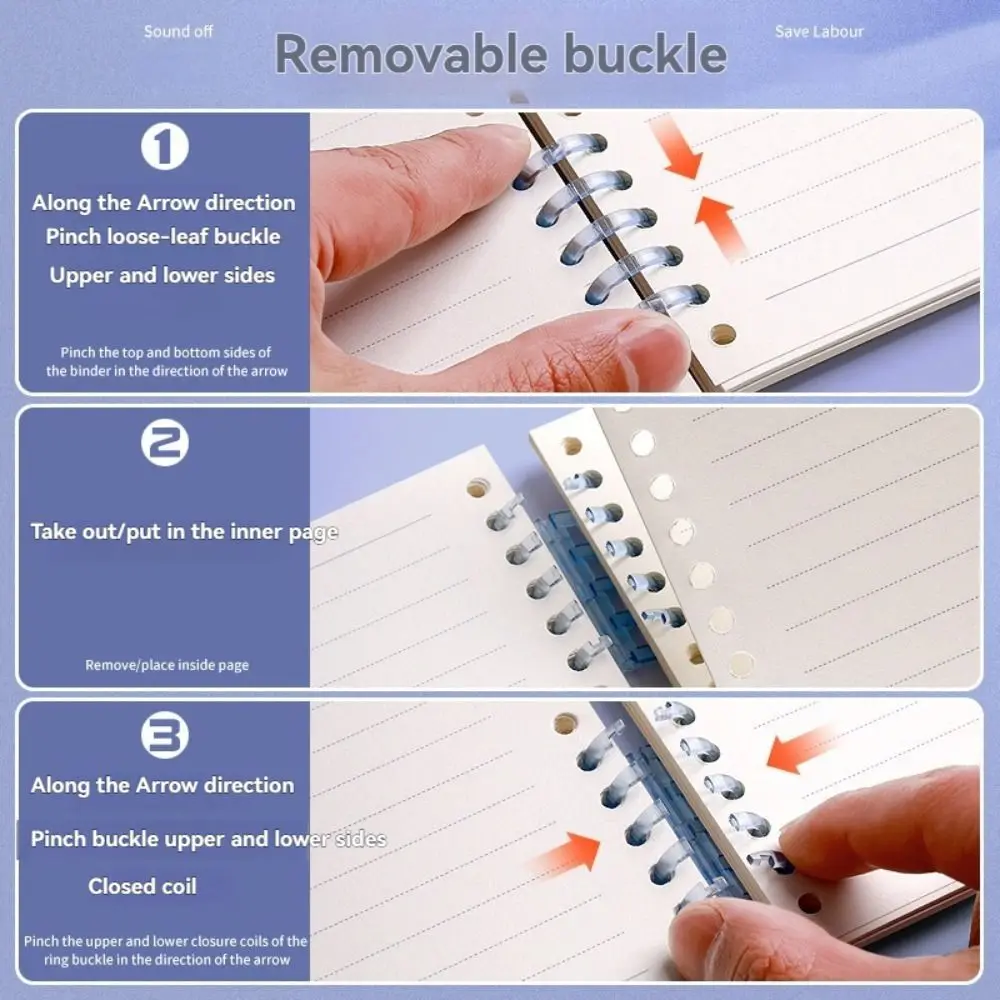 Sound off

Removable buckle

Save Labour

1

Along the Arrow direction

Pinch loose-leaf buckle

Upper and lower sides

Pinch the top and bottom sides of the binder in the direction of the arrow

2

Take out/put in the inner page

Remove/place inside page

3

Along the Arrow direction

Pinch buckle upper and lower sides

Closed coil

Pinch the upper and lower closure coils of the ring buckle in the direction of the arrow