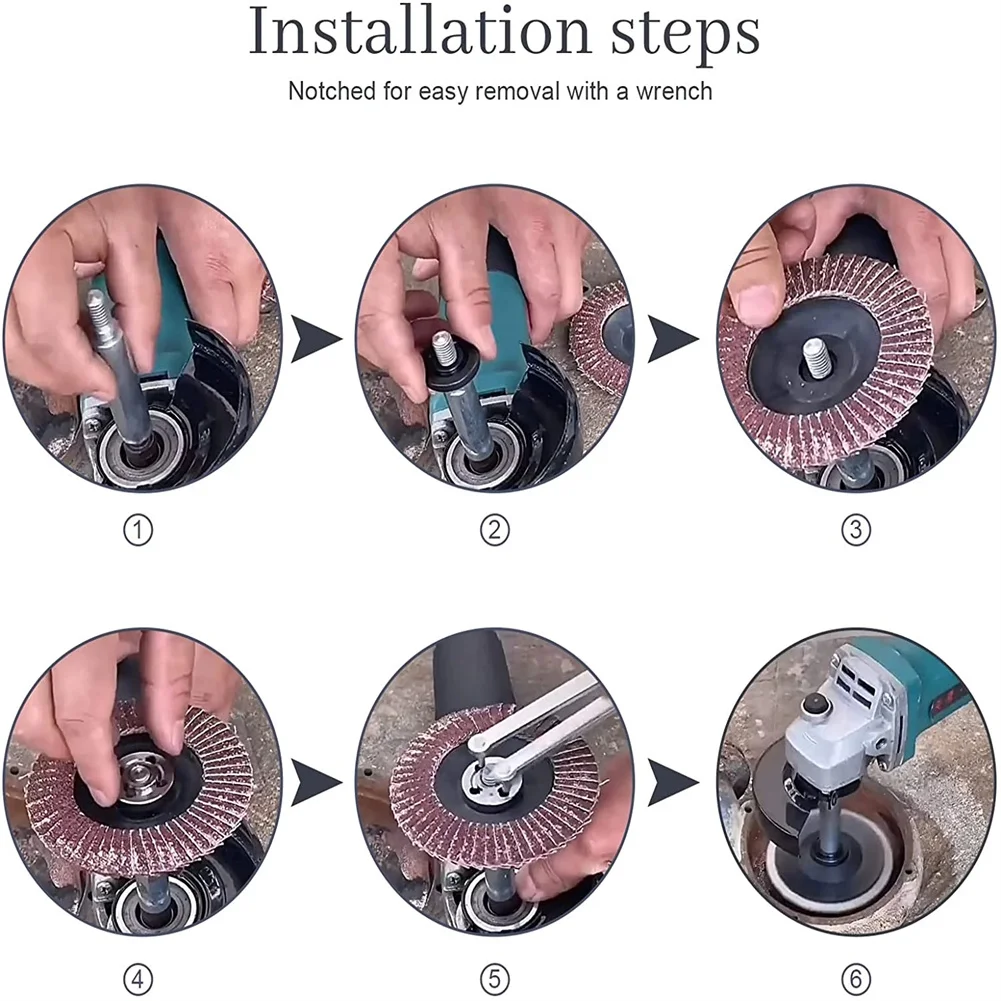 Installation steps

Notched for easy removal with a wrench

①

②

③

④

⑤

⑥