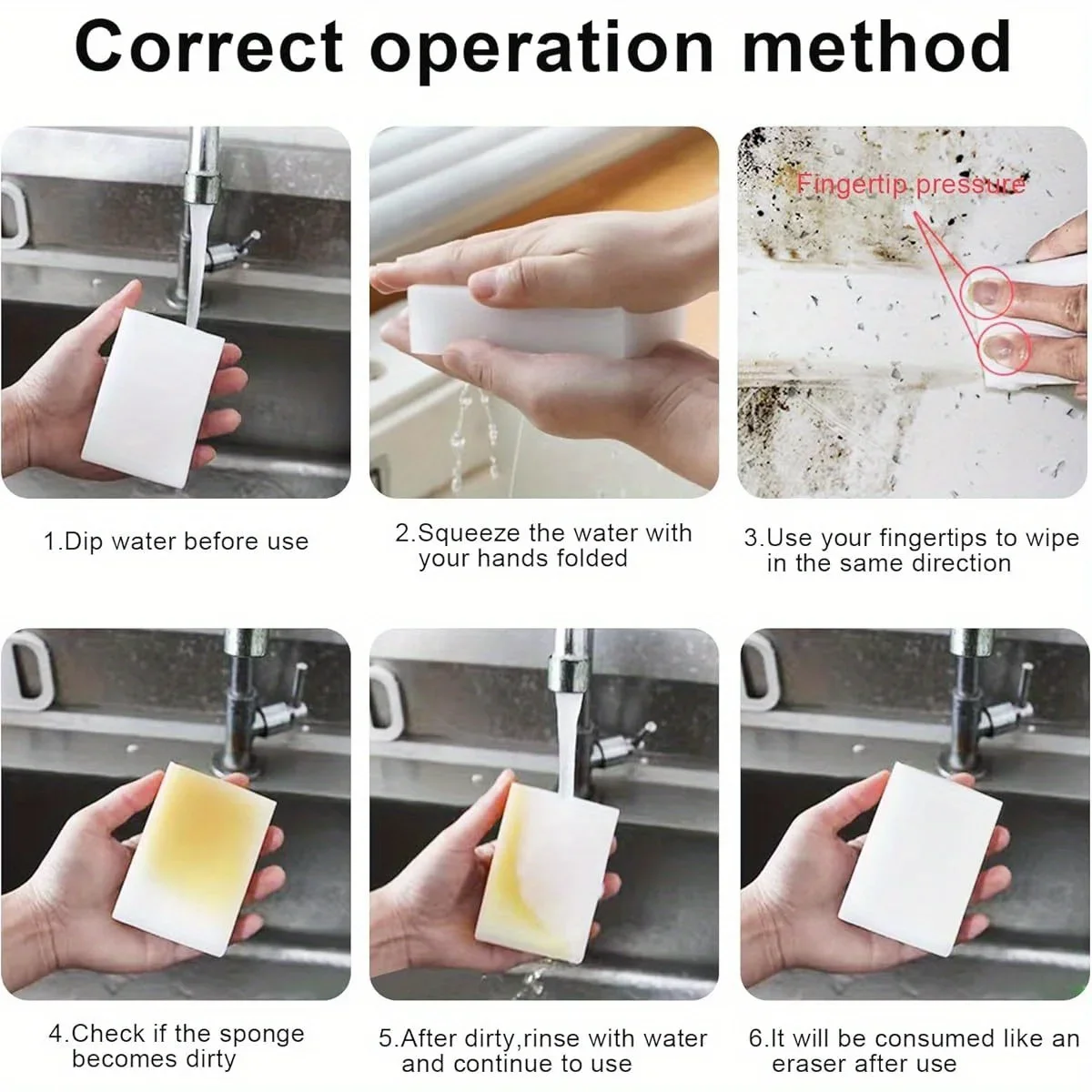 Correct operation method

Fingertip pressure

1.Dip water before use

2.Squeeze the water with your hands folded

3.Use your fingertips to wipe in the same direction

4.Check if the sponge becomes dirty

5.After dirty,rinse with water and continue to use

6.It will be consumed like an eraser after use