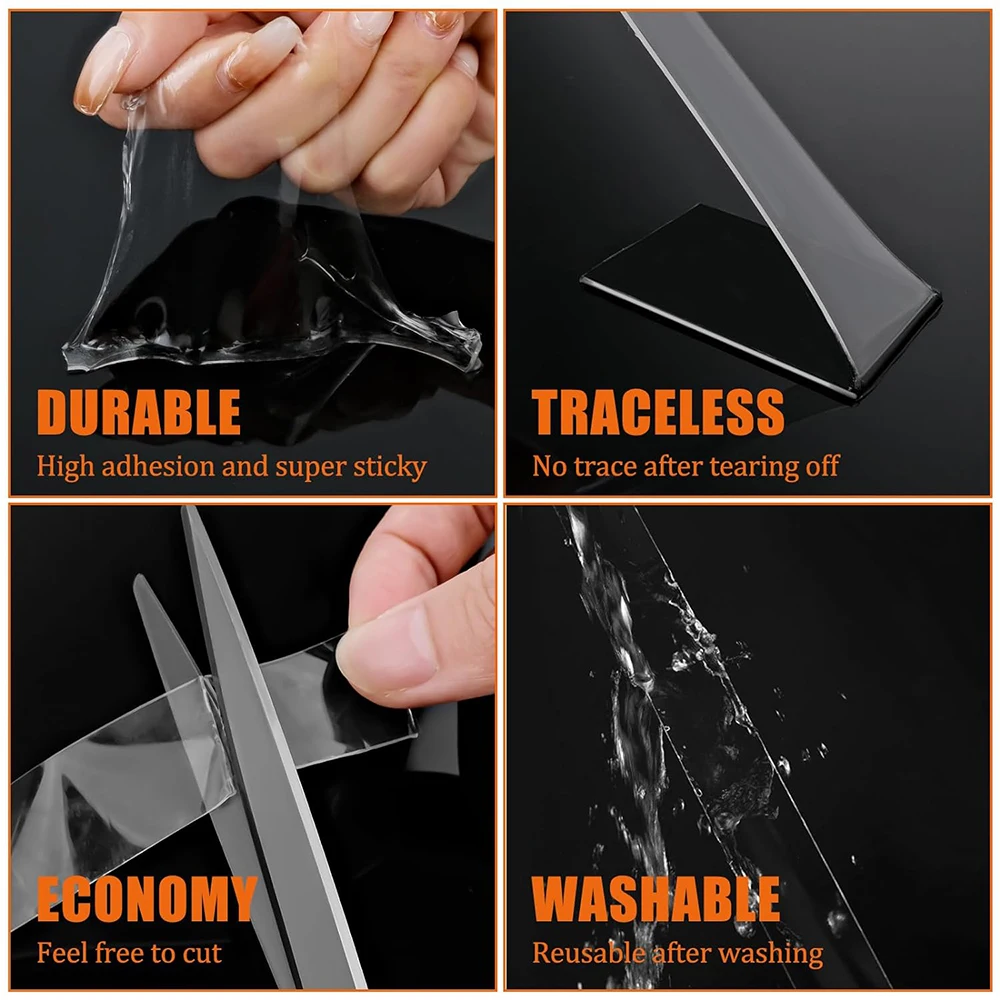 DURABLE
High adhesion and super sticky

TRACELESS
No trace after tearing off

ECONOMY
Feel free to cut

WASHABLE
Reusable after washing