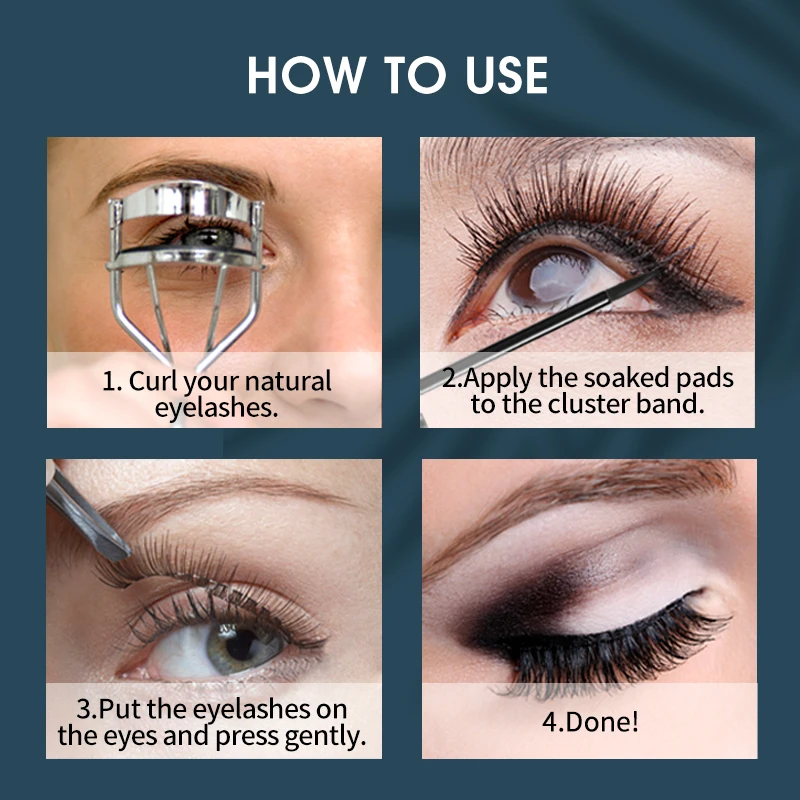 HOW TO USE

1. Curl your natural eyelashes.

2.Apply the soaked pads to the cluster band.

3.Put the eyelashes on the eyes and press gently.

4.Done!