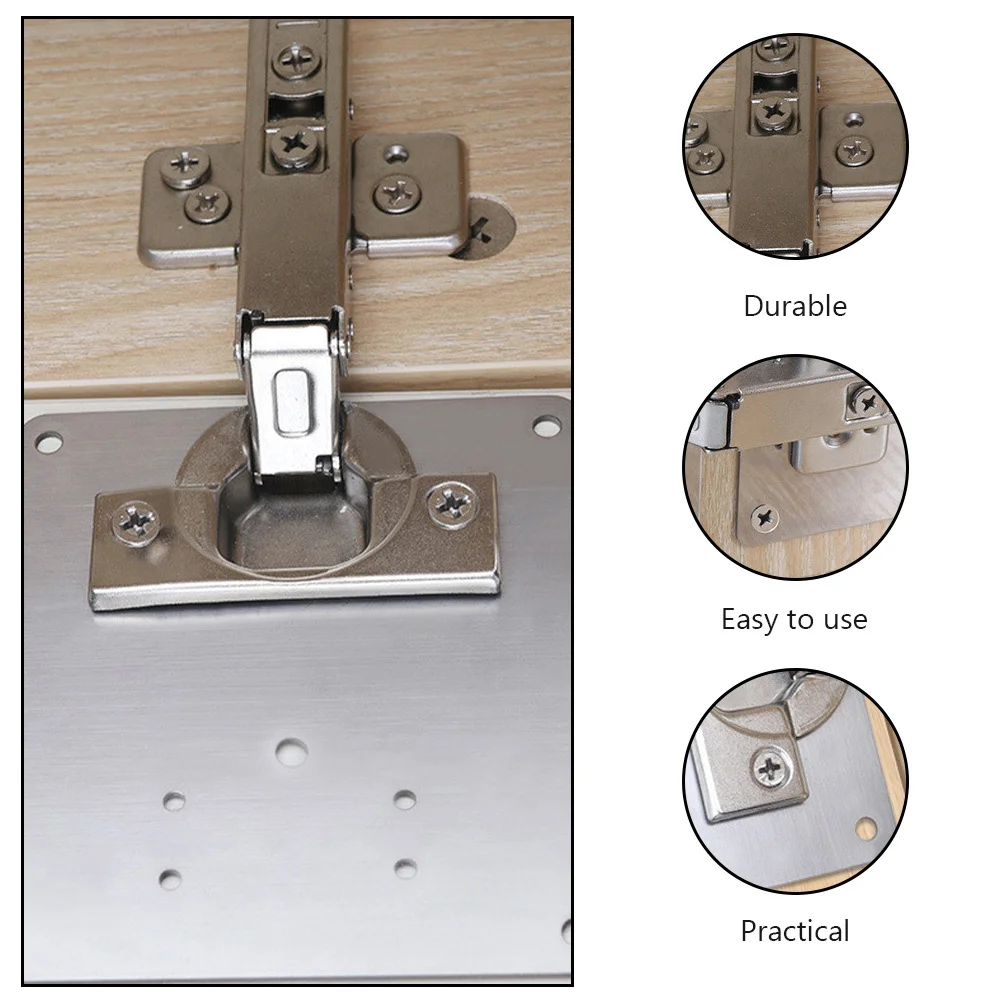 Durable

Easy to use

Practical