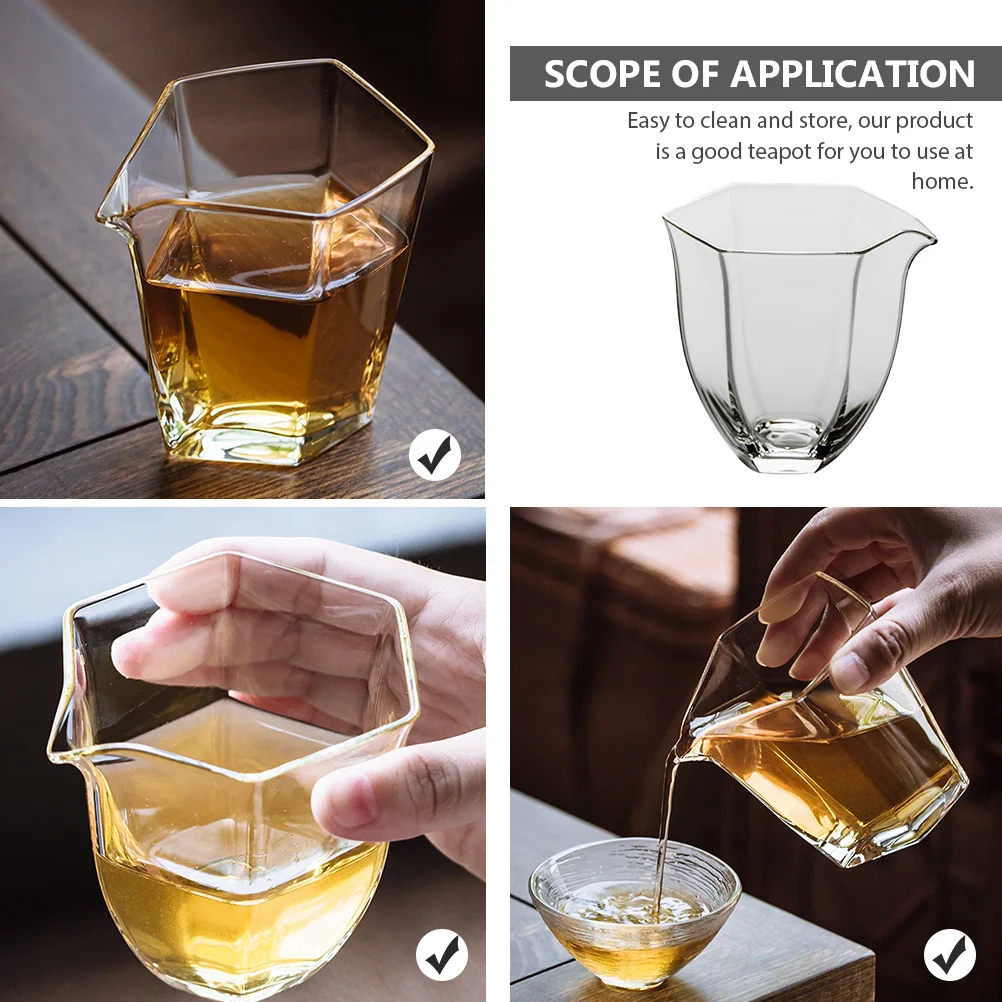 SCOPE OF APPLICATION

Easy to clean and store, our product is a good teapot for you to use at home.