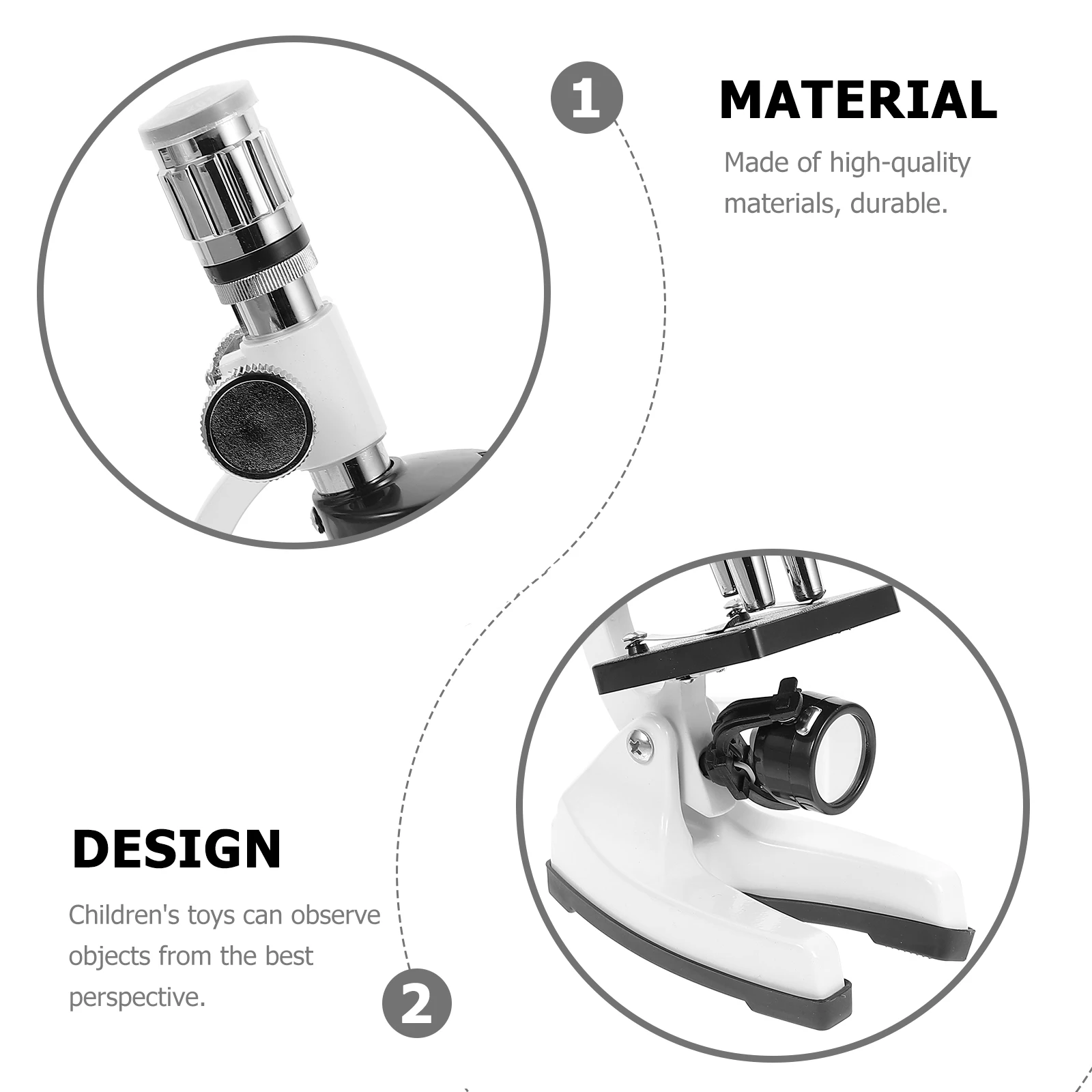 1

MATERIAL

Made of high-quality materials, durable.

DESIGN

Children's toys can observe objects from the best perspective.

2