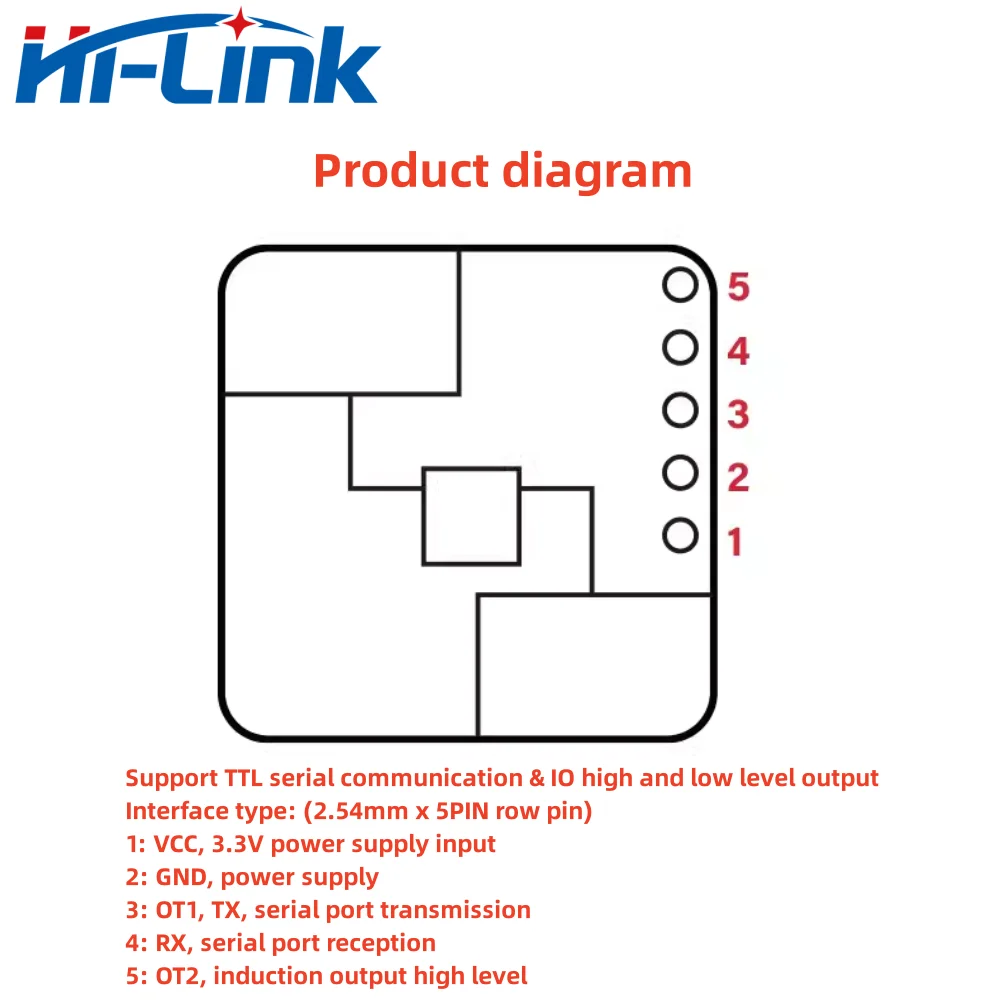 Hi-Link

Product diagram

5
4
3
2
1

Support TTL serial communication & IO high and low level output
Interface type: (2.54mm x 5PIN row pin)
1: VCC, 3.3V power supply input
2: GND, power supply
3: OT1, TX, serial port transmission
4: RX, serial port reception
5: OT2, induction output high level