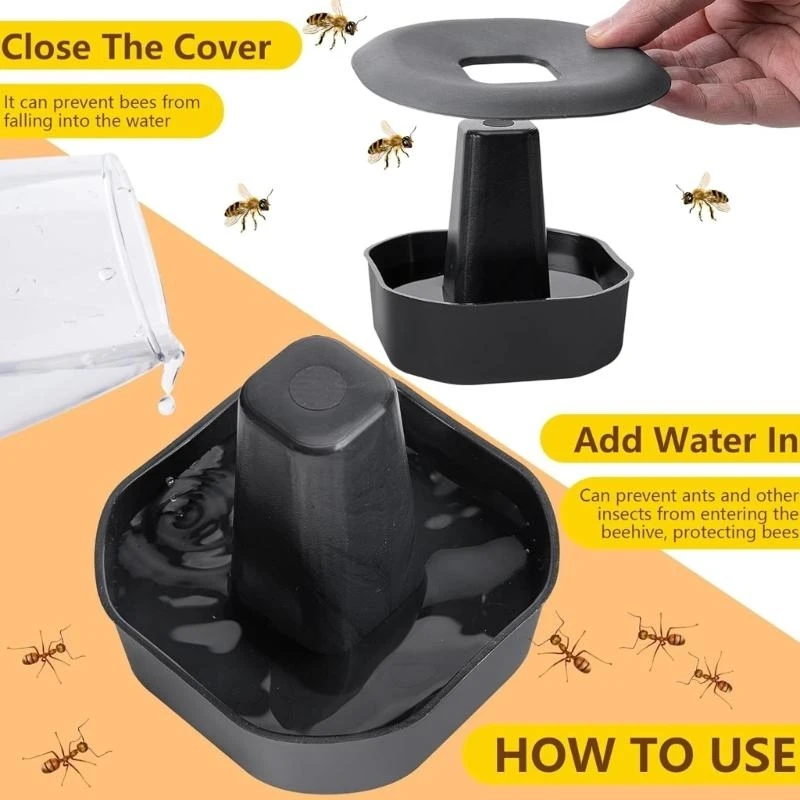 Close The Cover

It can prevent bees from falling into the water

Add Water In

Can prevent ants and other insects from entering the beehive, protecting bees

HOW TO USE