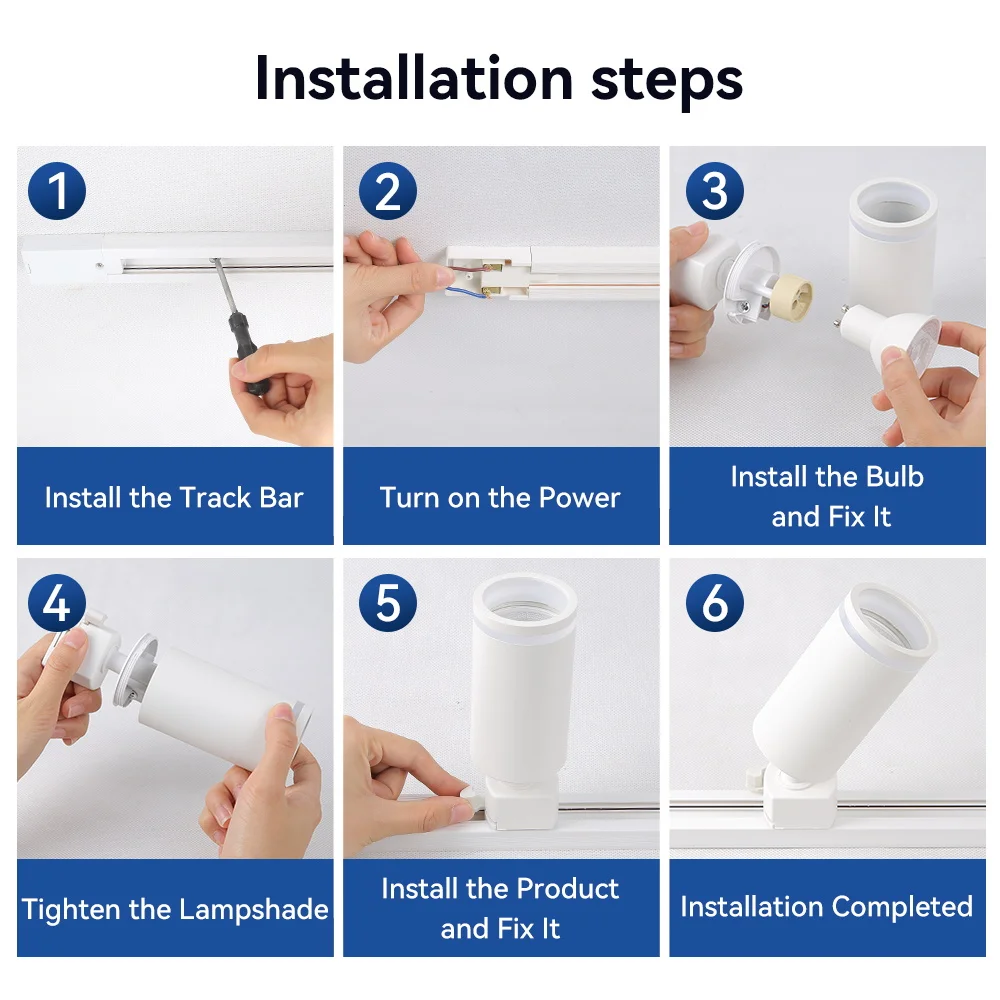 Installation steps

1

Install the Track Bar

2

Turn on the Power

3

Install the Bulb and Fix It

4

Tighten the Lampshade

5

Install the Product and Fix It

6

Installation Completed