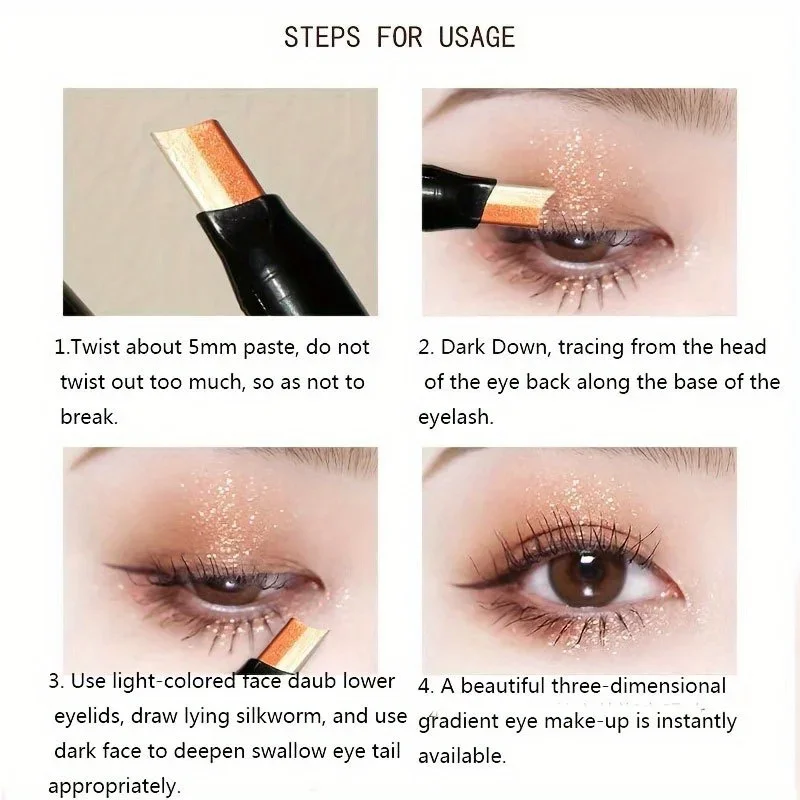 STEPS FOR USAGE

1.Twist about 5mm paste, do not twist out too much, so as not to break.

2. Dark Down, tracing from the head of the eye back along the base of the eyelash.

3. Use light-colored face daub lower eyelids, draw lying silkworm, and use dark face to deepen swallow eye tail appropriately.

4. A beautiful three-dimensional gradient eye make-up is instantly available.