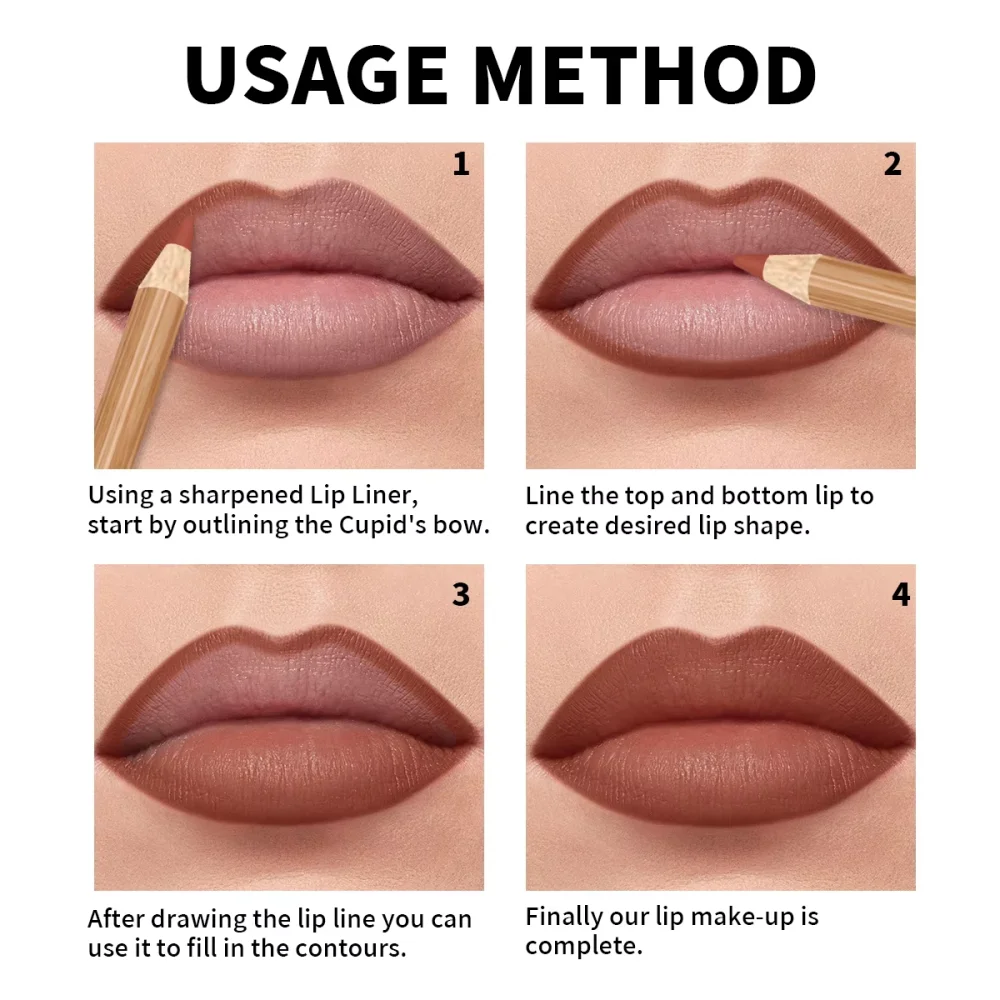 USAGE METHOD

1

Using a sharpened Lip Liner, start by outlining the Cupid's bow.

2

Line the top and bottom lip to create desired lip shape.

3

After drawing the lip line you can use it to fill in the contours.

4

Finally our lip make-up is complete.