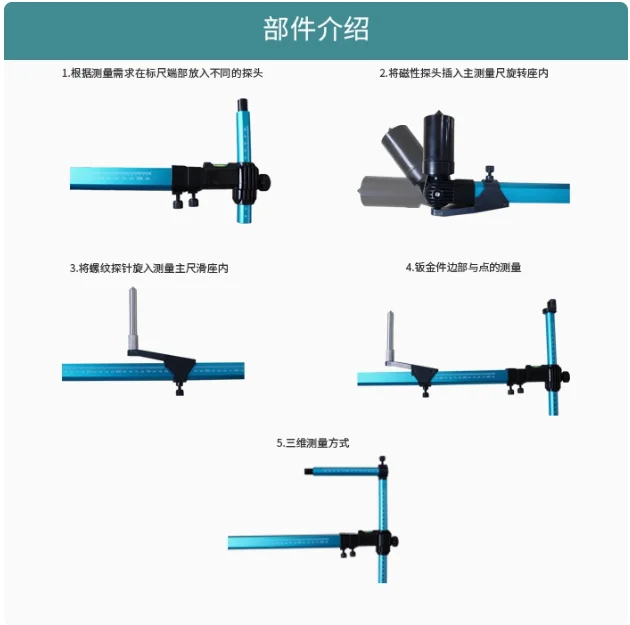 部件介绍

1.根据测量需求在标尺端部放入不同的探头

2.将磁性探头插入主测量尺旋转座内

3.将螺纹探针旋入测量主尺滑座内

4.钣金件边部与点的测量

5.三维测量方式