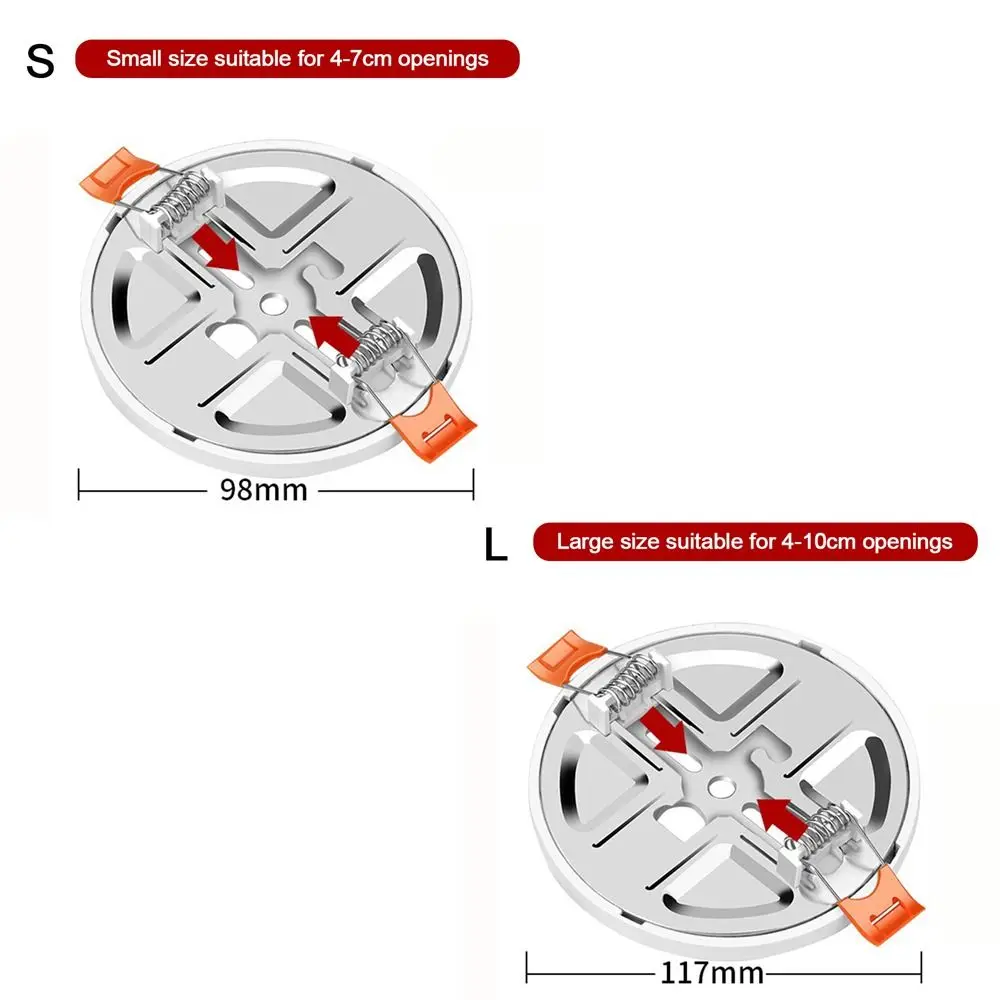 S Small size suitable for 4-7cm openings

98mm

L Large size suitable for 4-10cm openings

117mm