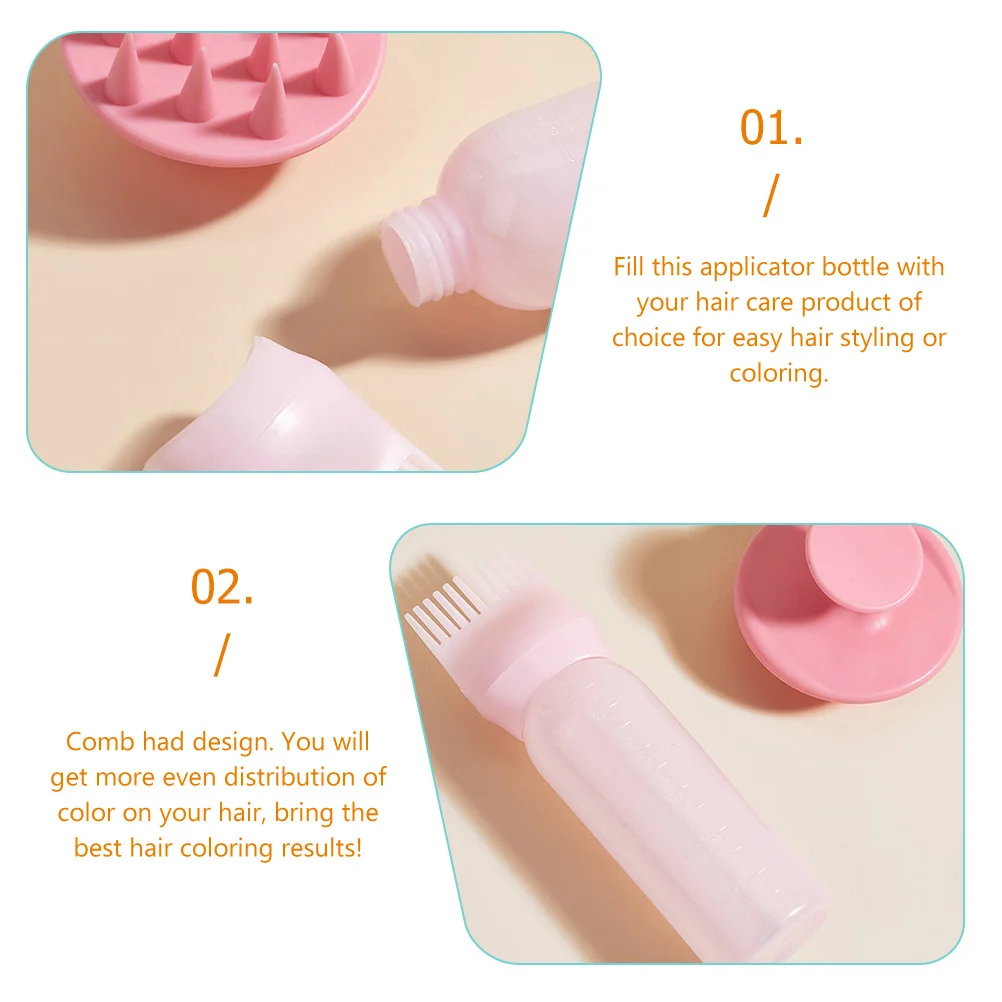 01.

/

Fill this applicator bottle with your hair care product of choice for easy hair styling or coloring.

02.

/

Comb had design. You will get more even distribution of color on your hair, bring the best hair coloring results!