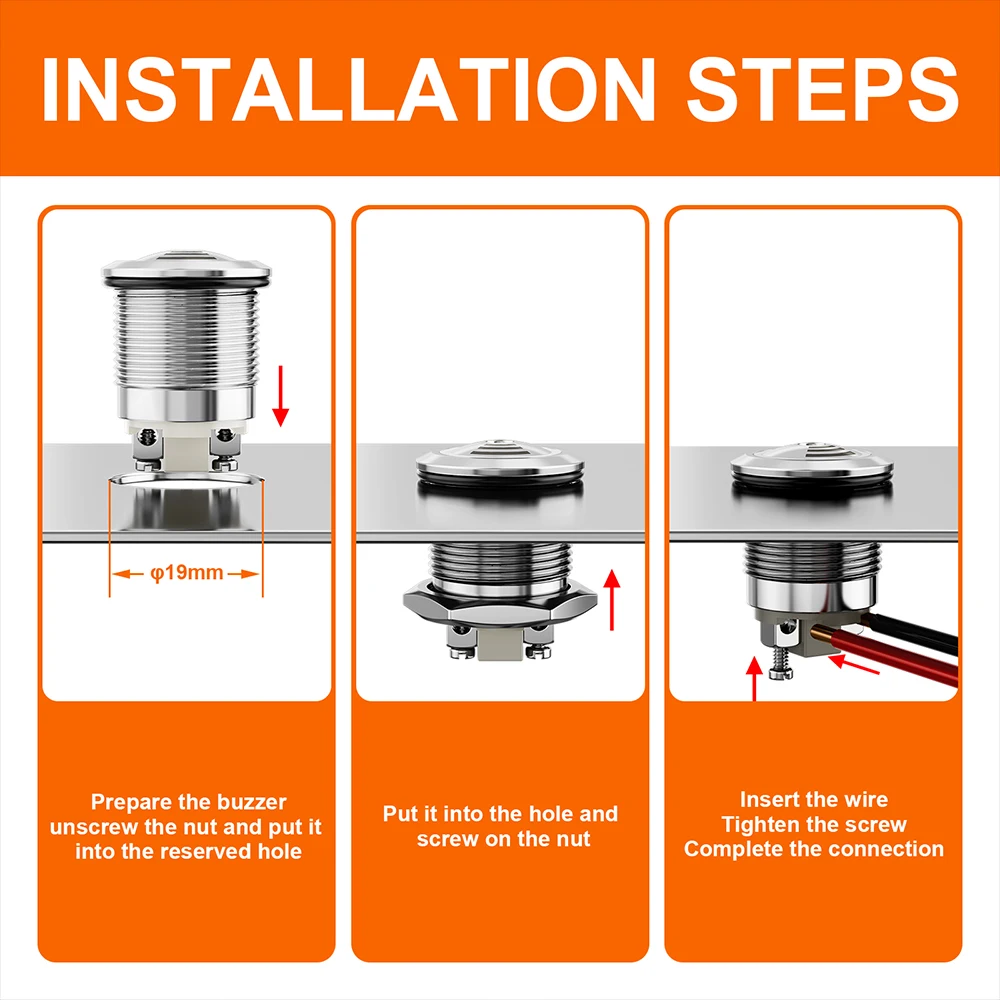 INSTALLATION STEPS

φ19mm

Prepare the buzzer unscrew the nut and put it into the reserved hole

Put it into the hole and screw on the nut

Insert the wire
Tighten the screw
Complete the connection