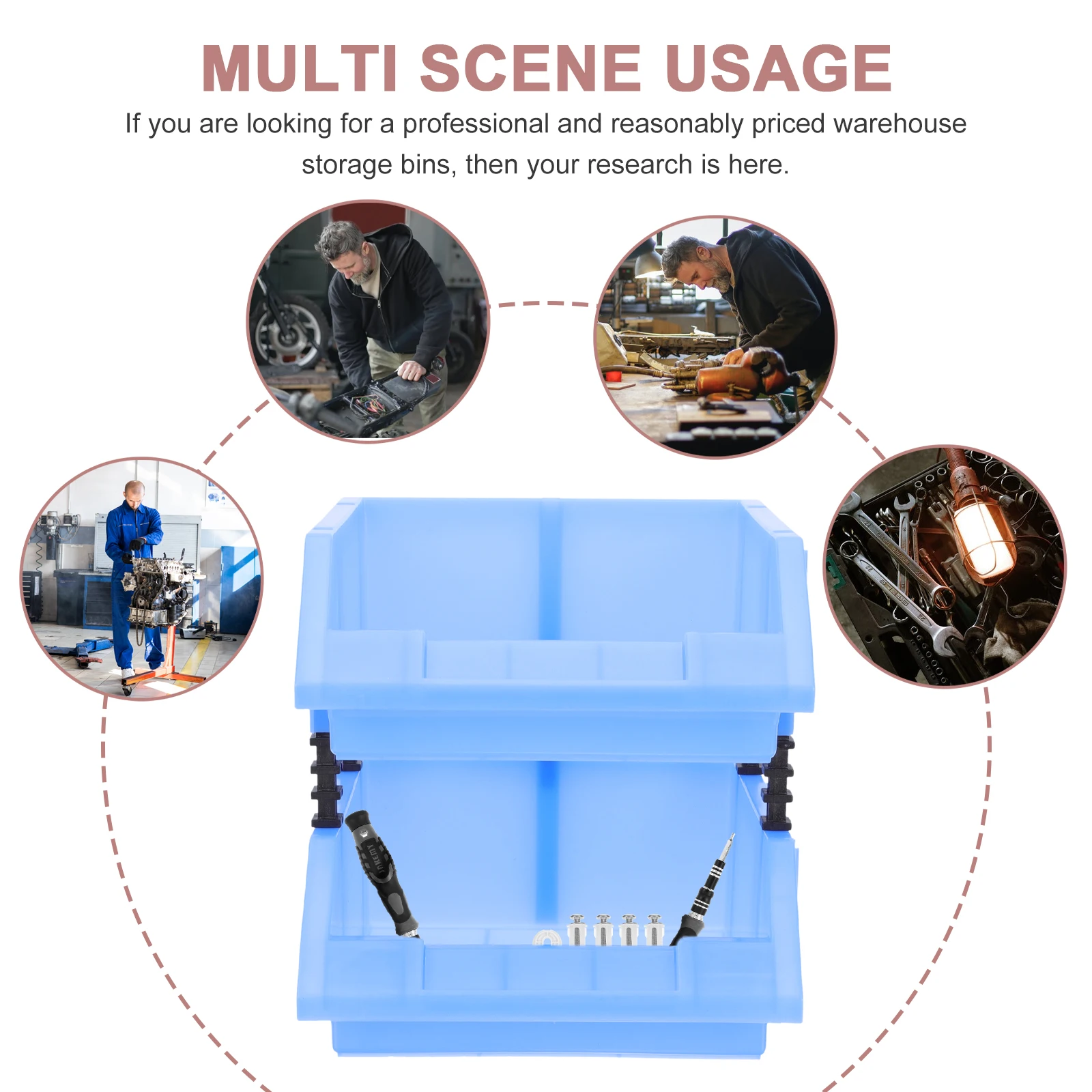 MULTI SCENE USAGE

If you are looking for a professional and reasonably priced warehouse storage bins, then your research is here.